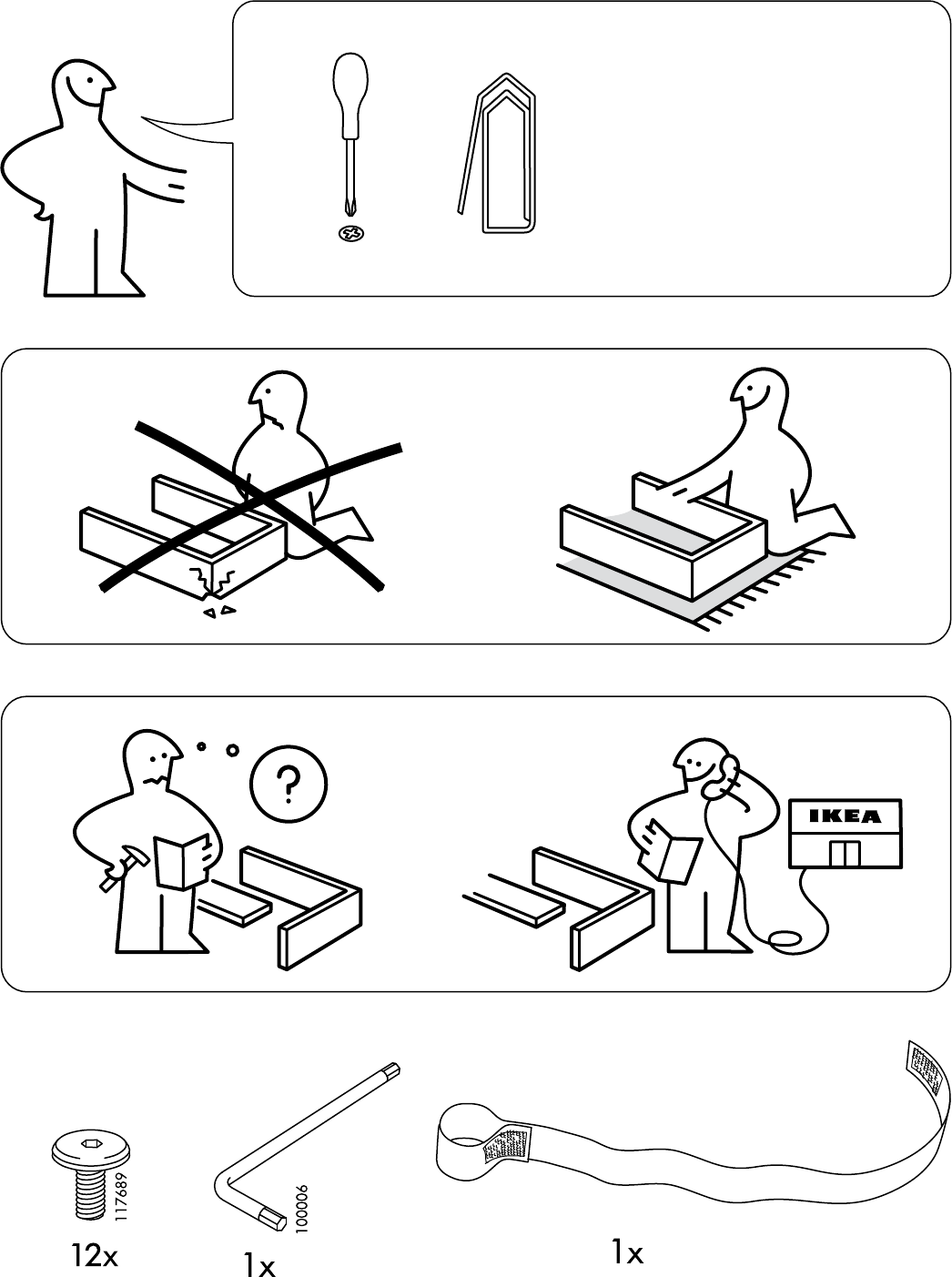 ?

IKEA

117689

12x

100006

1x

1x