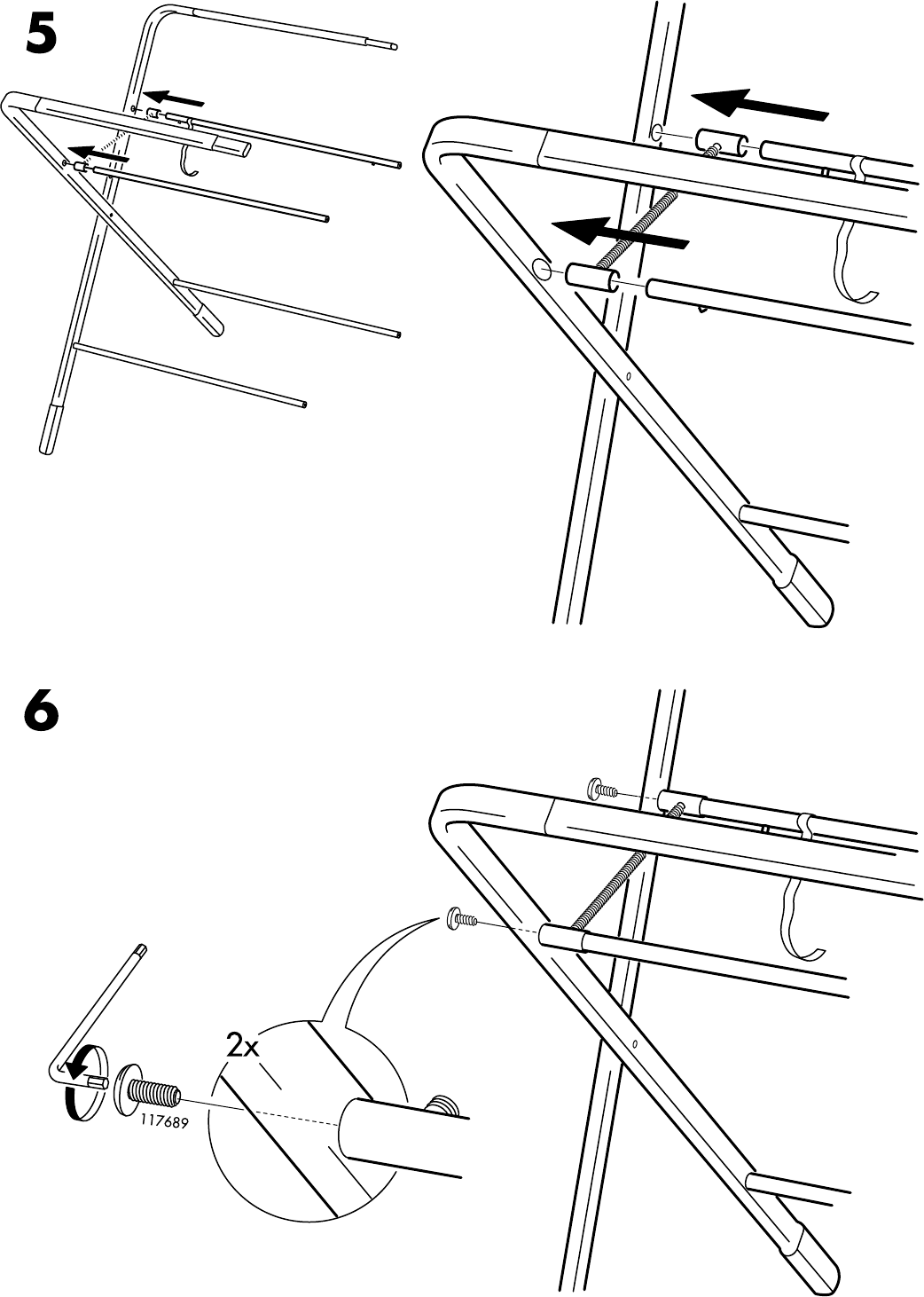 5

6

2x

117689