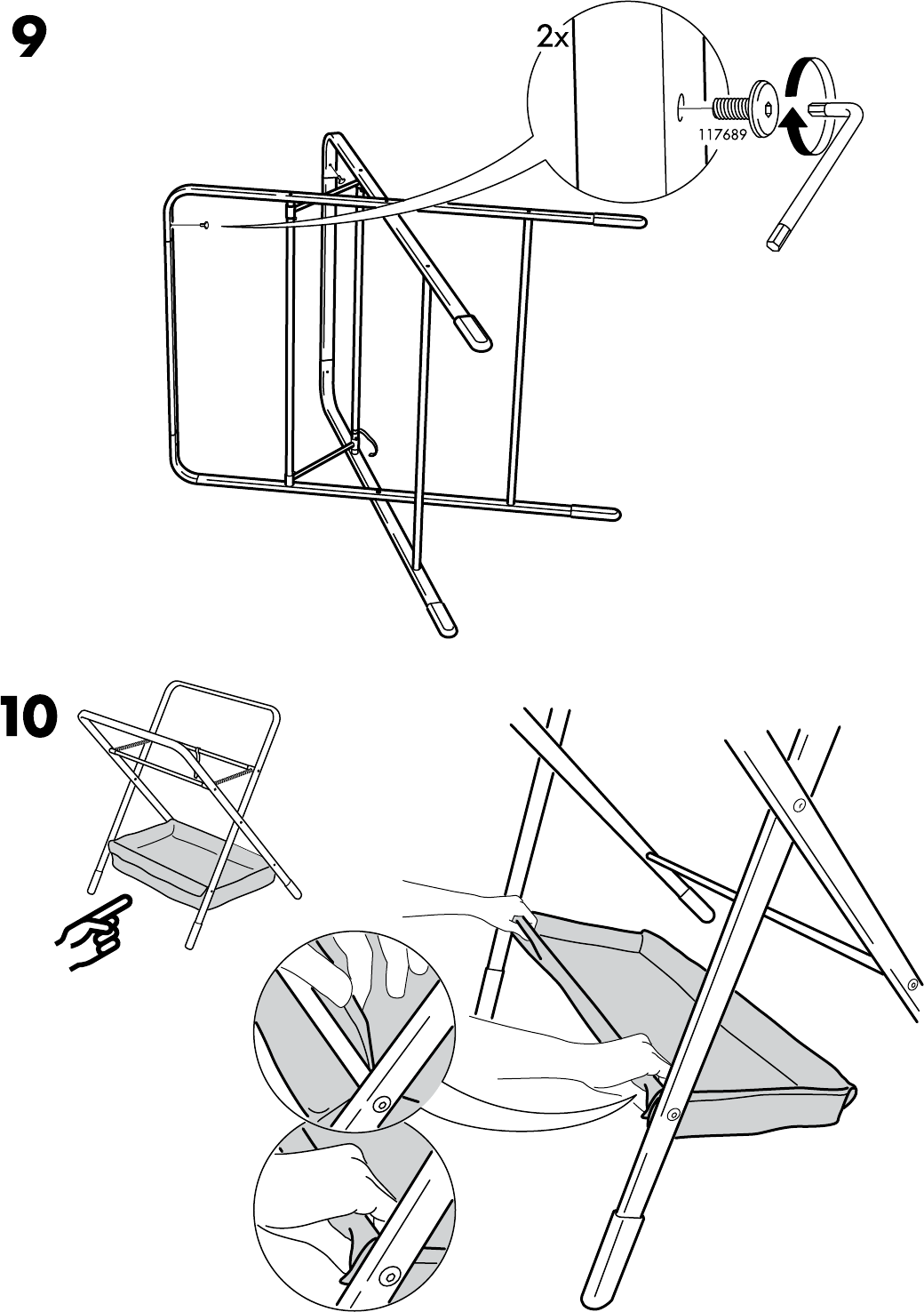 9

2x

117689

10