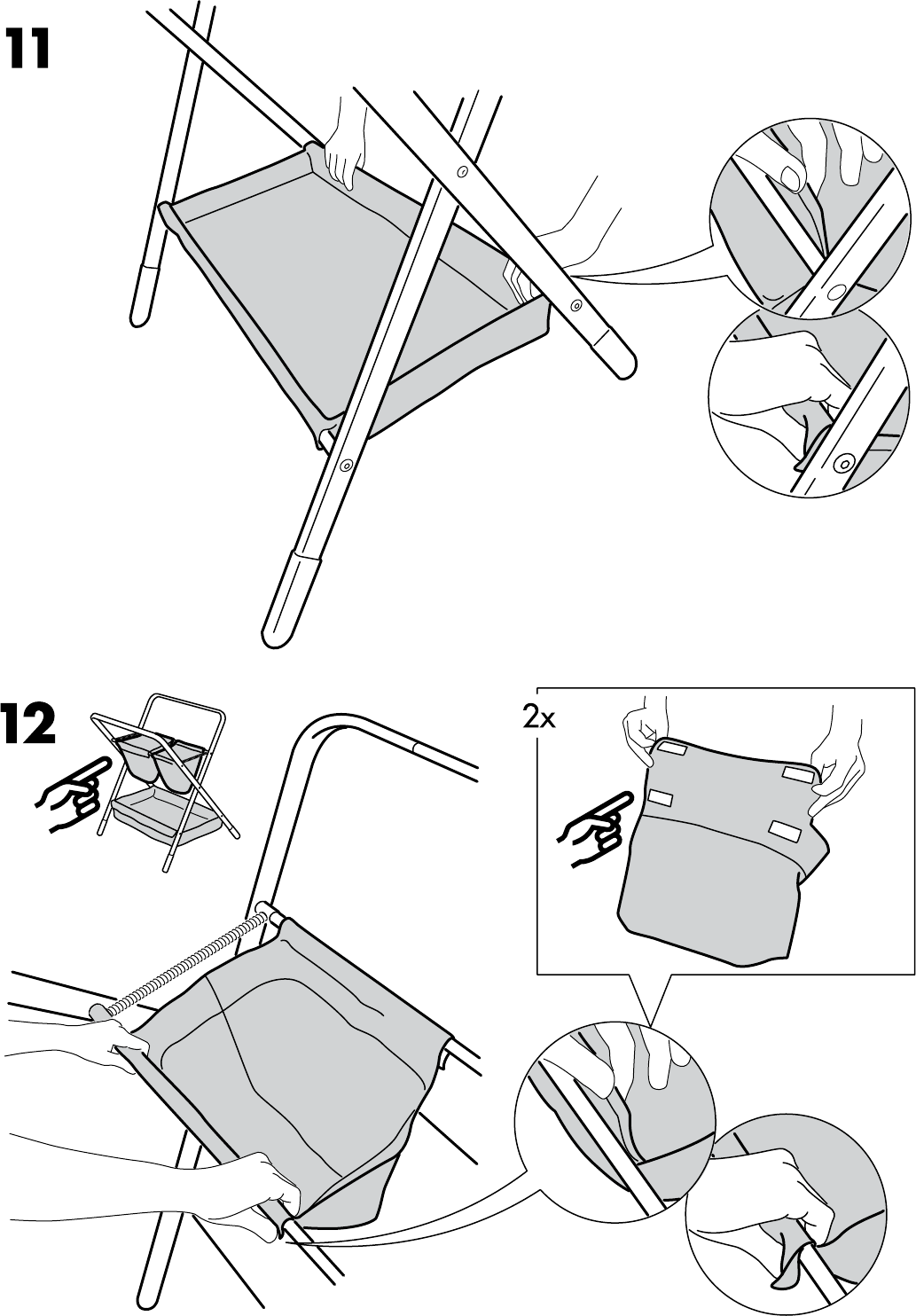 11

12

2x