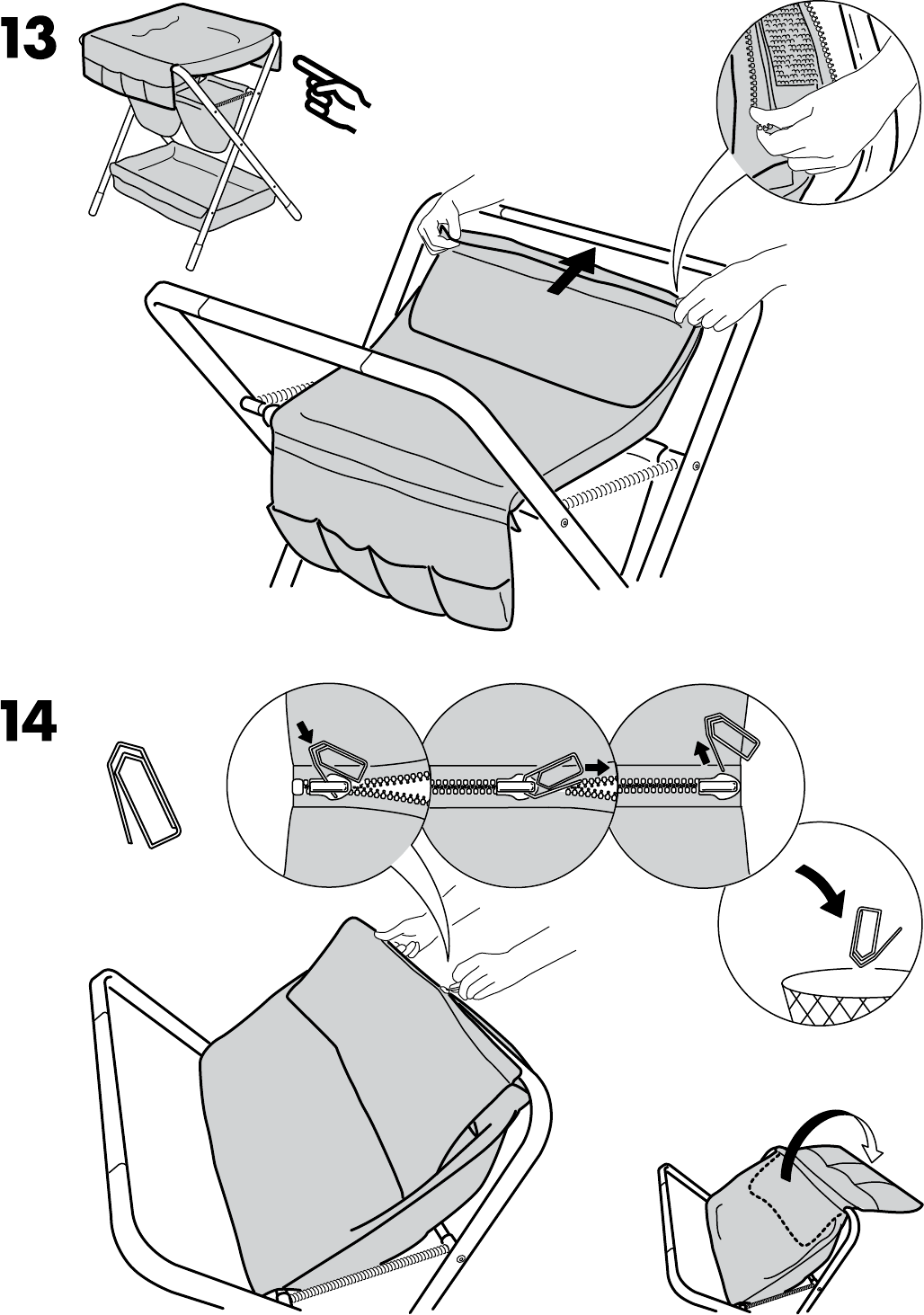 13

14