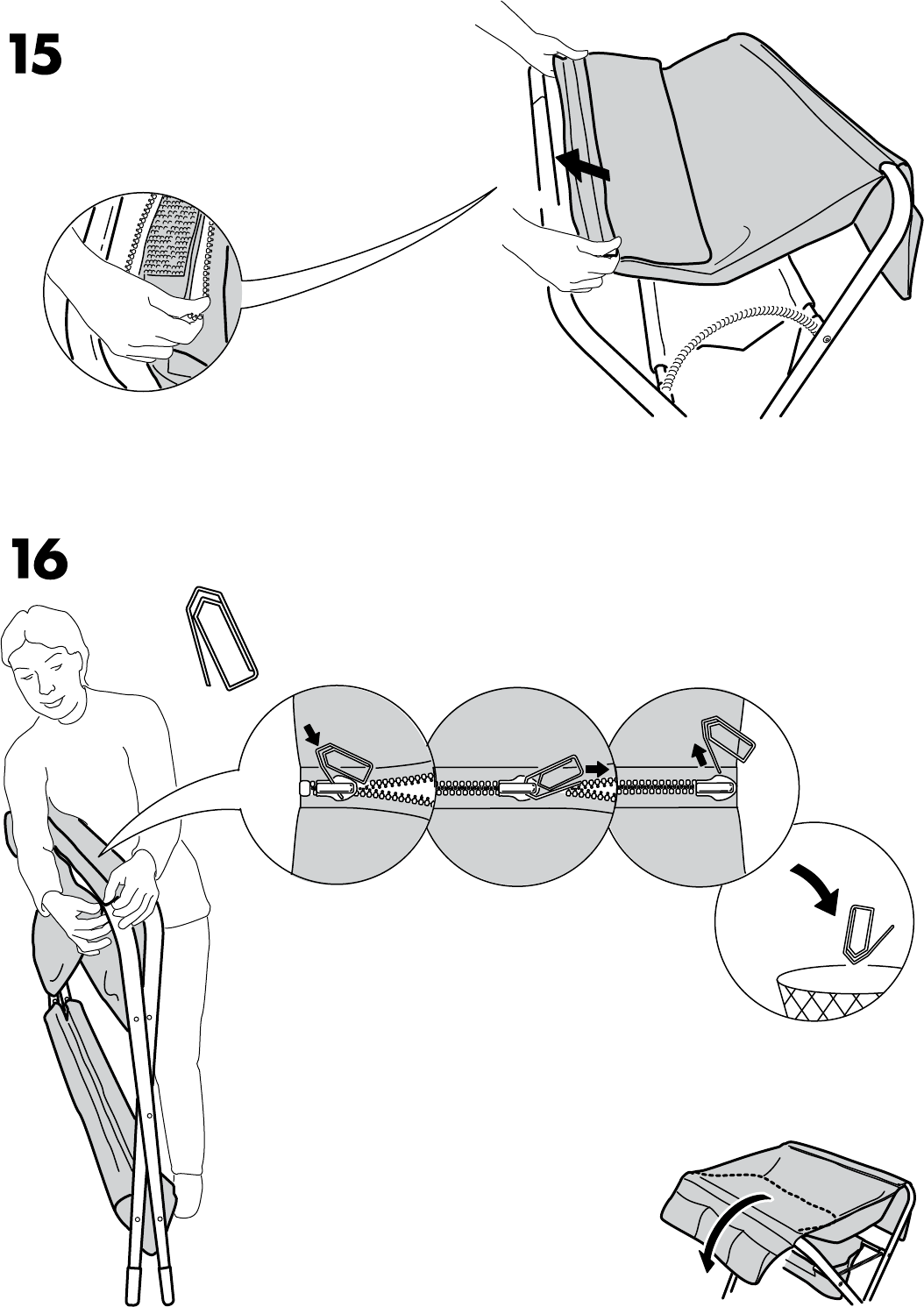 15

16