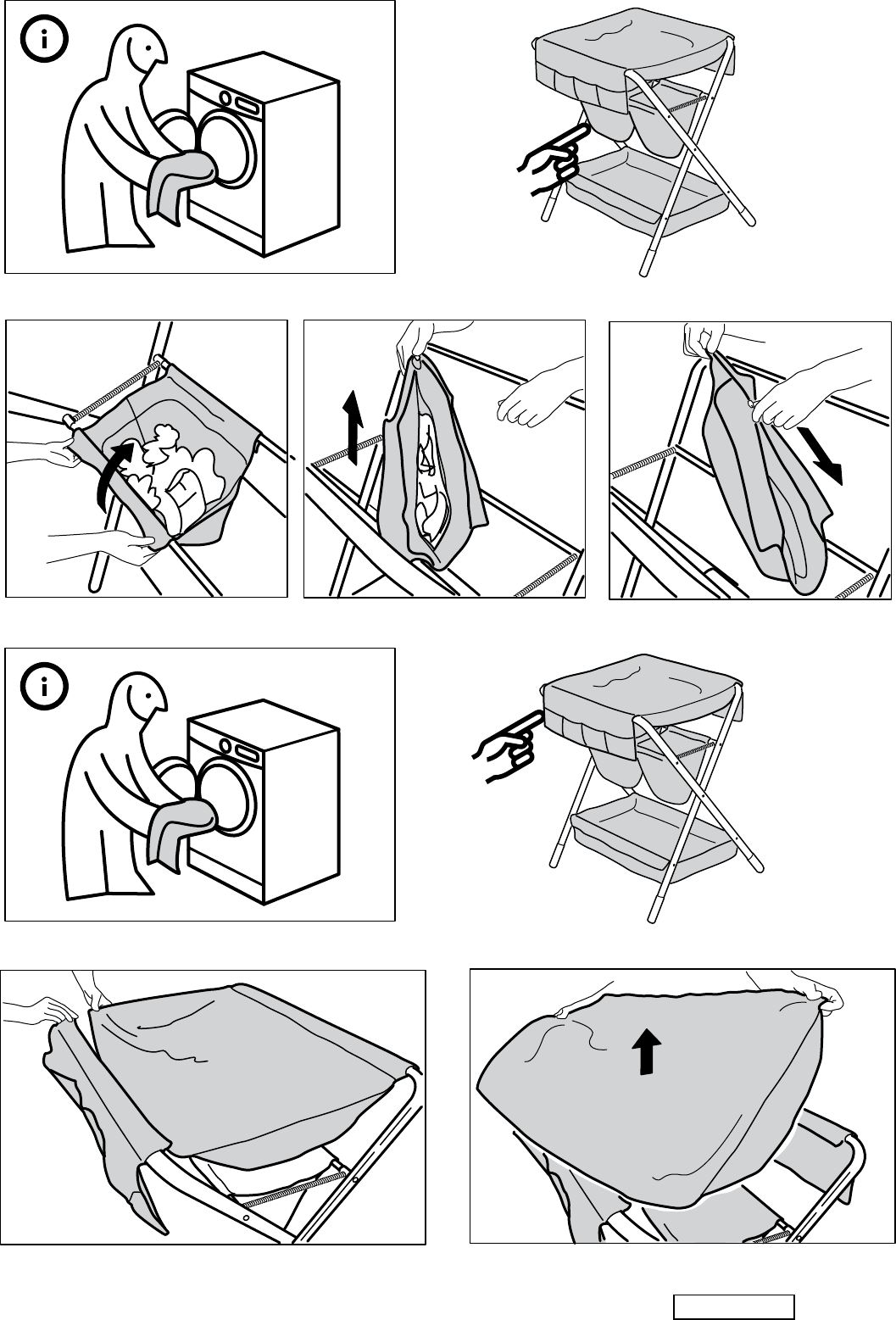 i

i