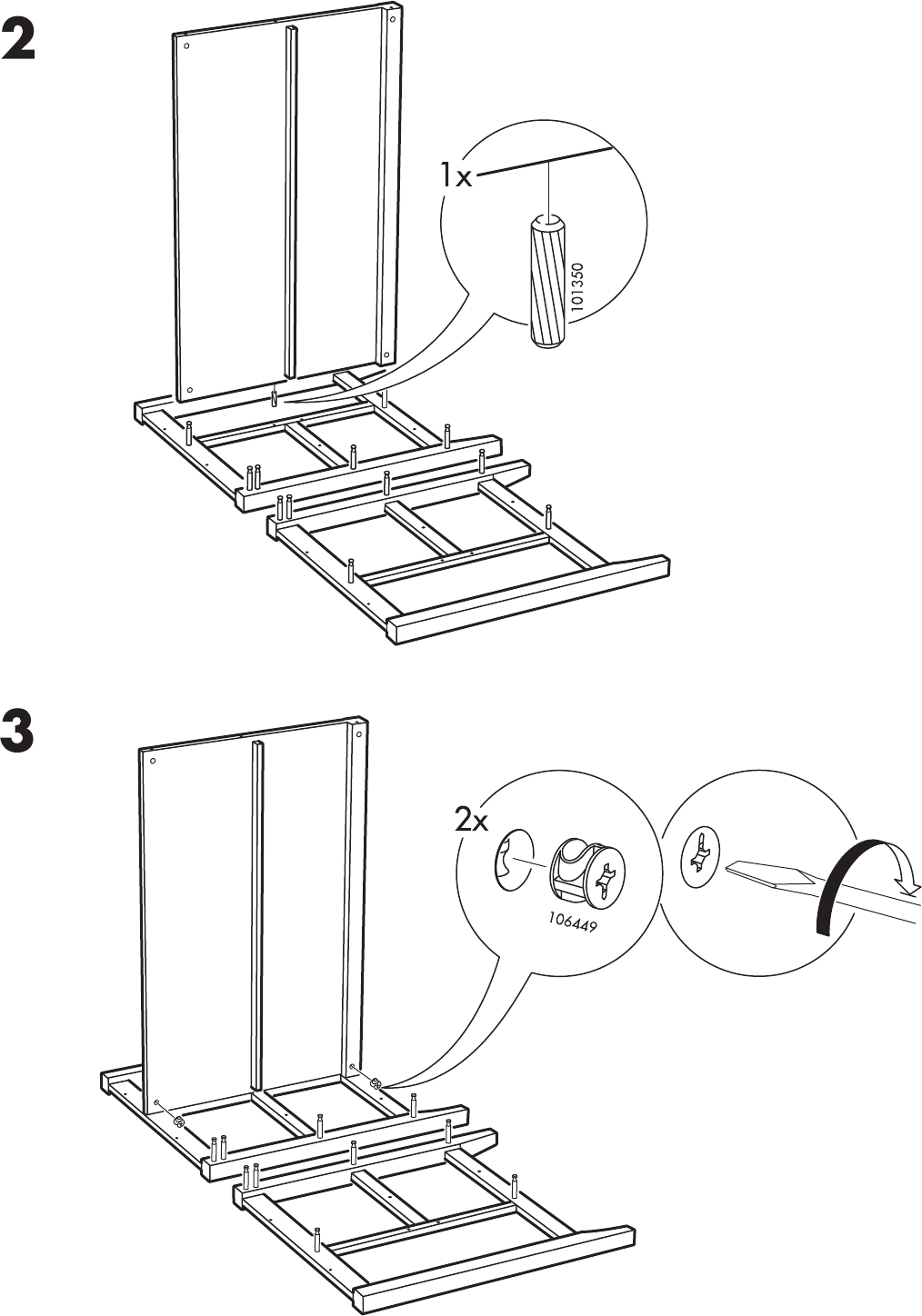 2

1x

101350

3

2x

106449