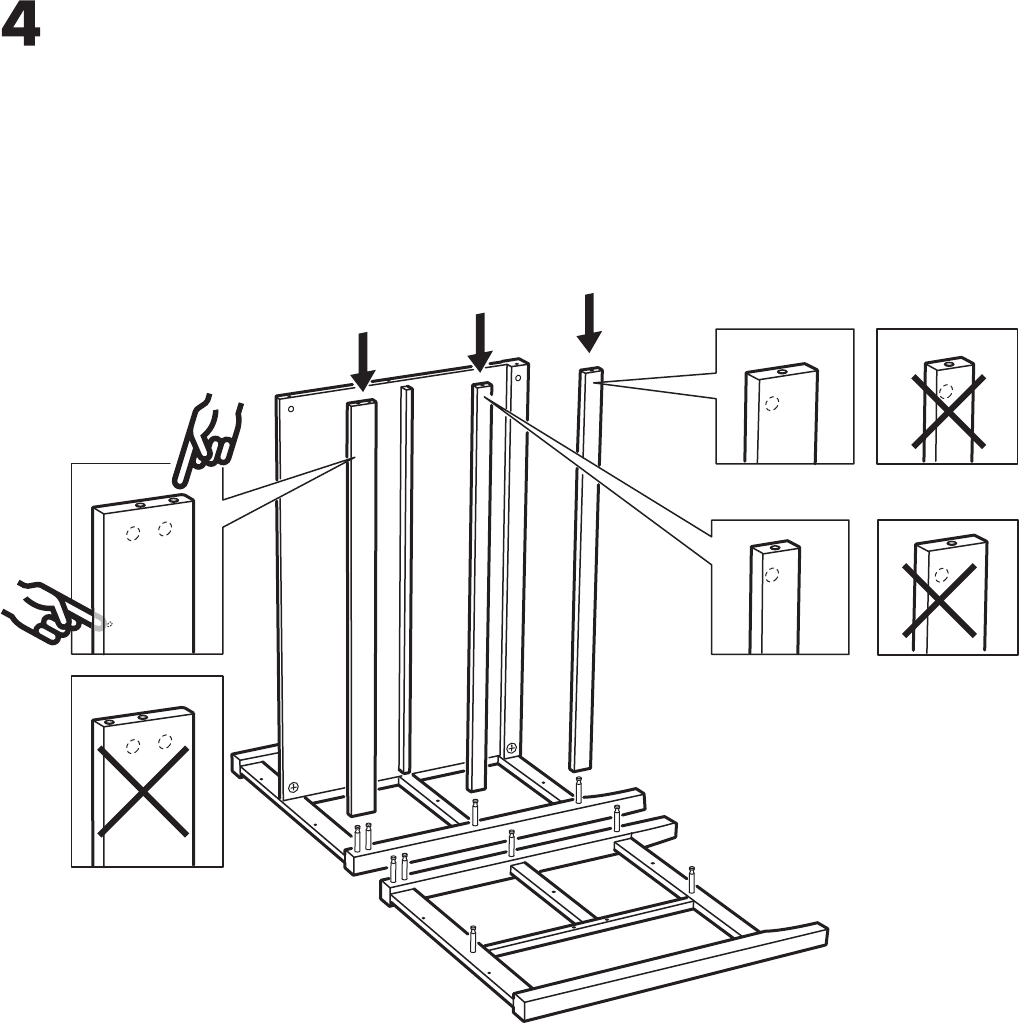 4