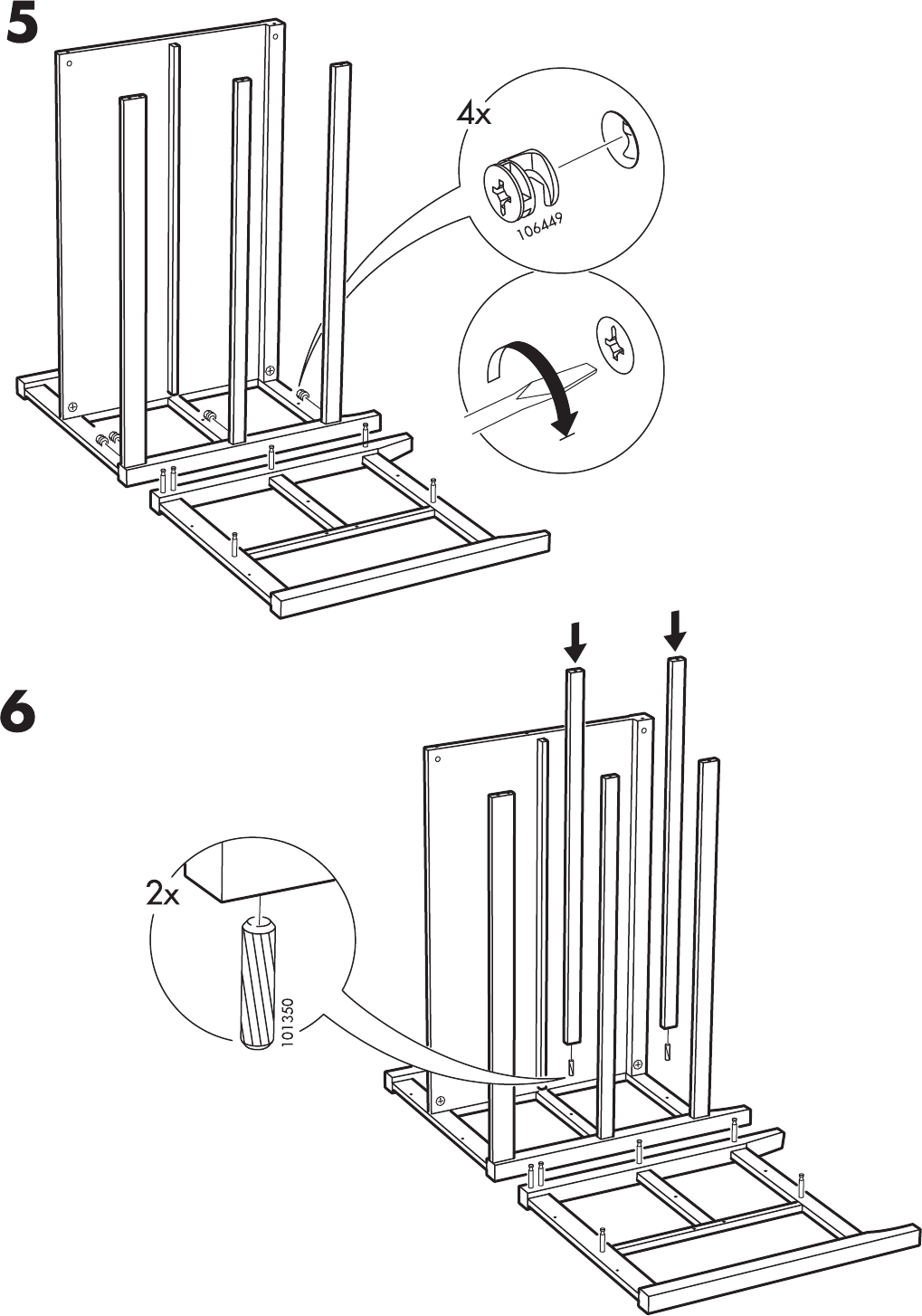 5

4x

106449

6

2x

101350