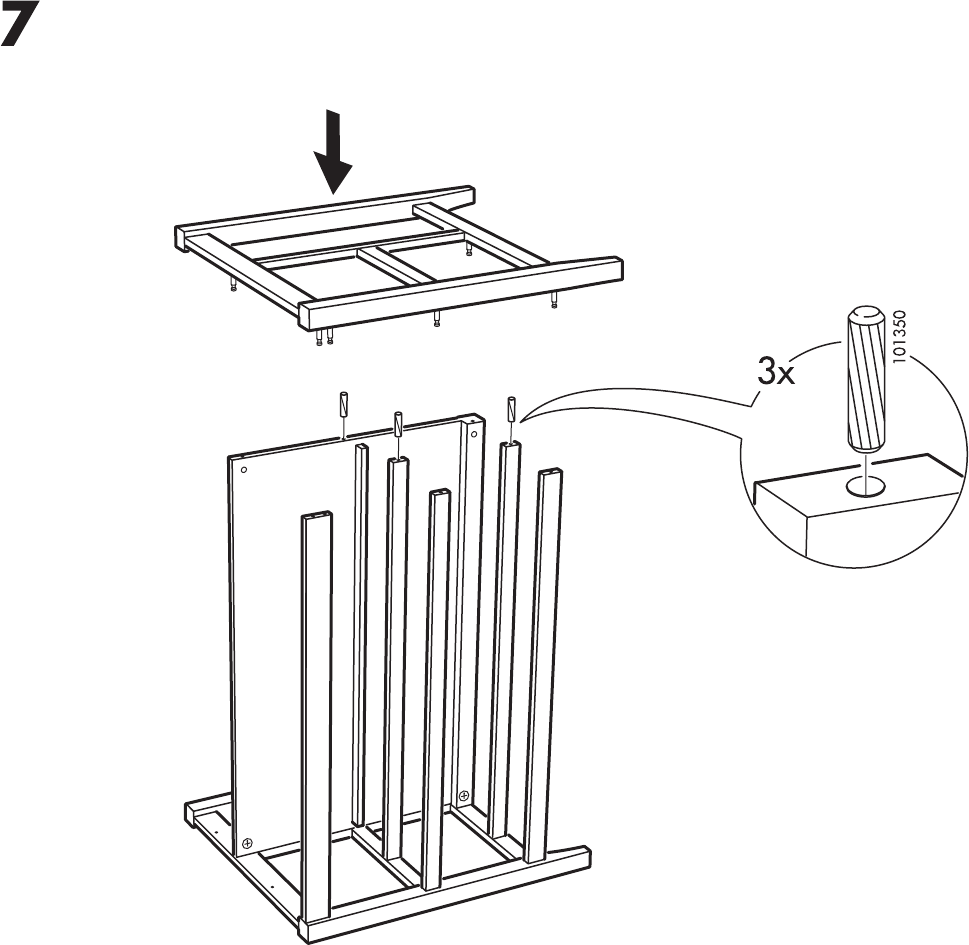 7

3x

101350