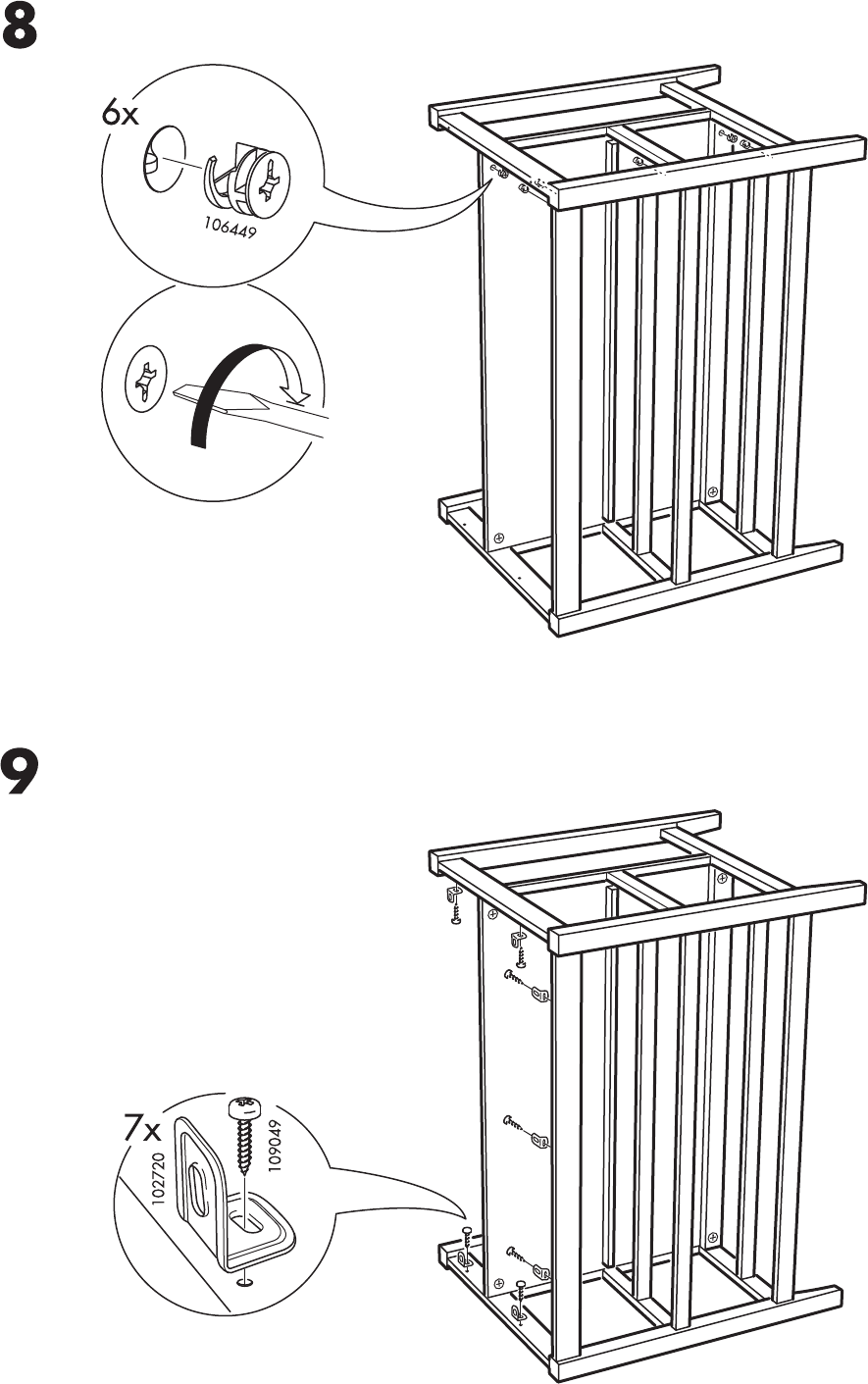 8

6x

106449

9

7x

102720

109049