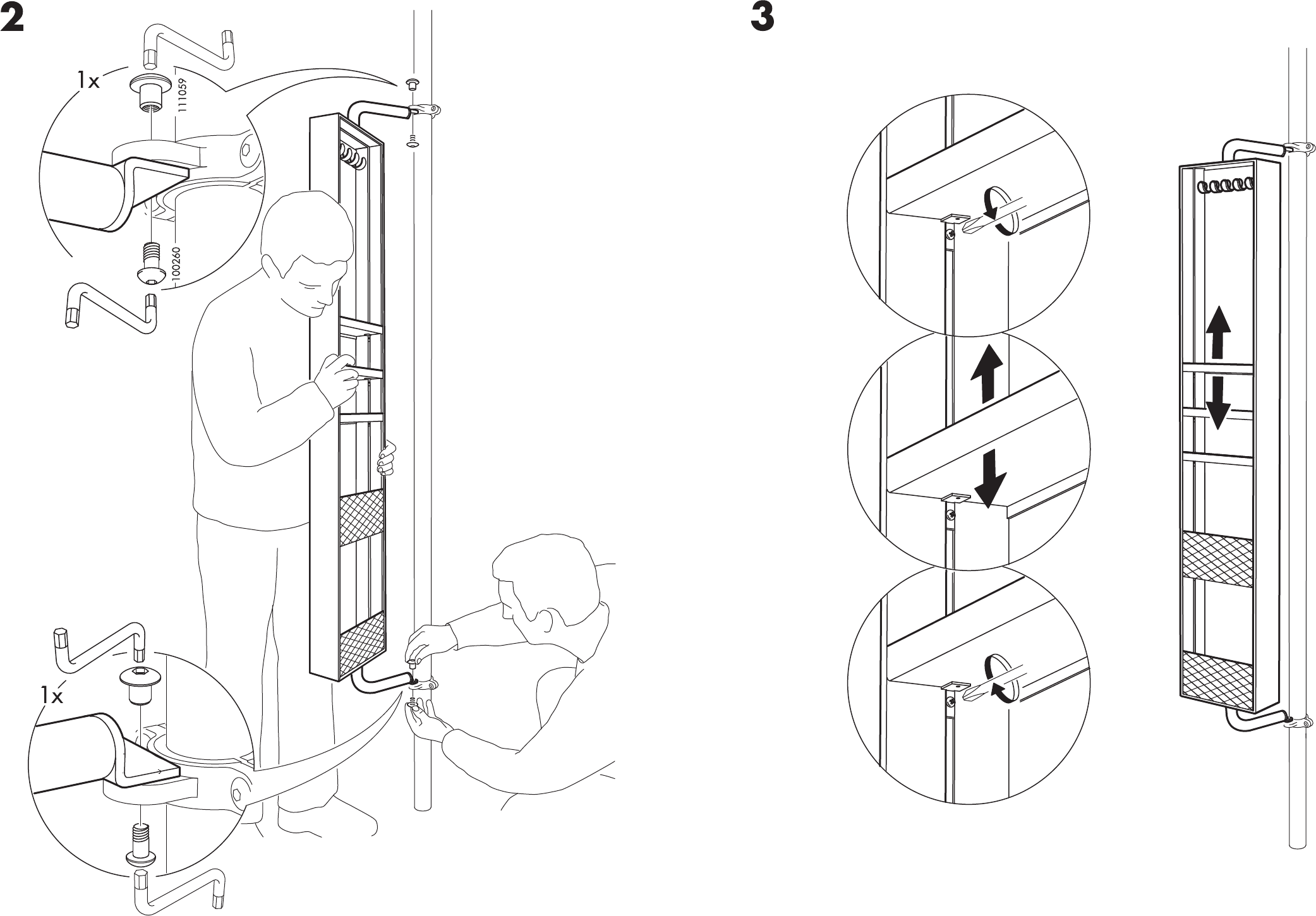 2

1x

111059

100260

1x

3