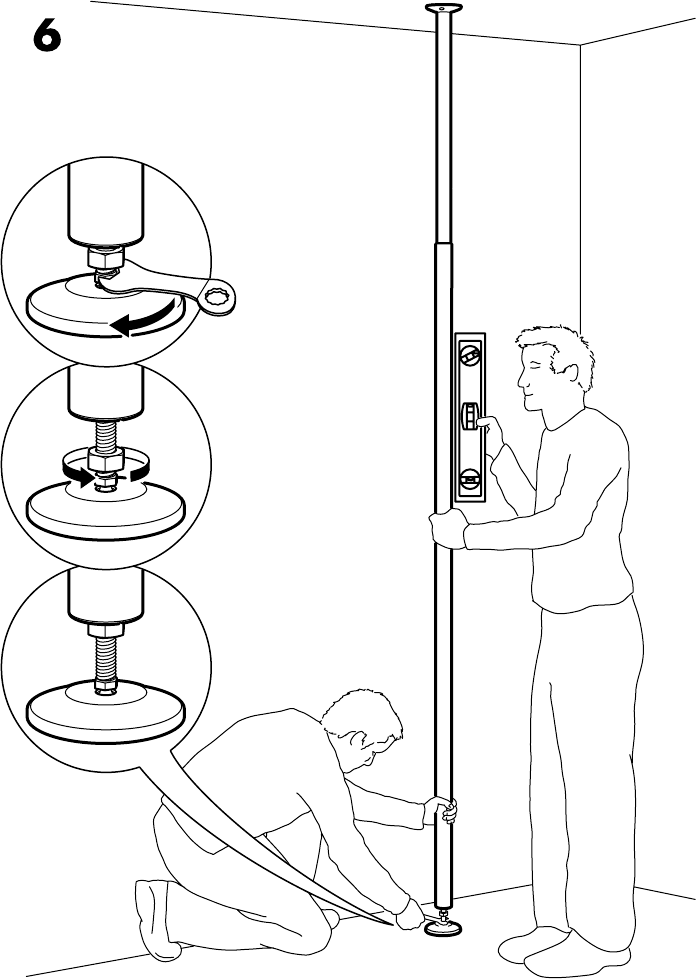 6