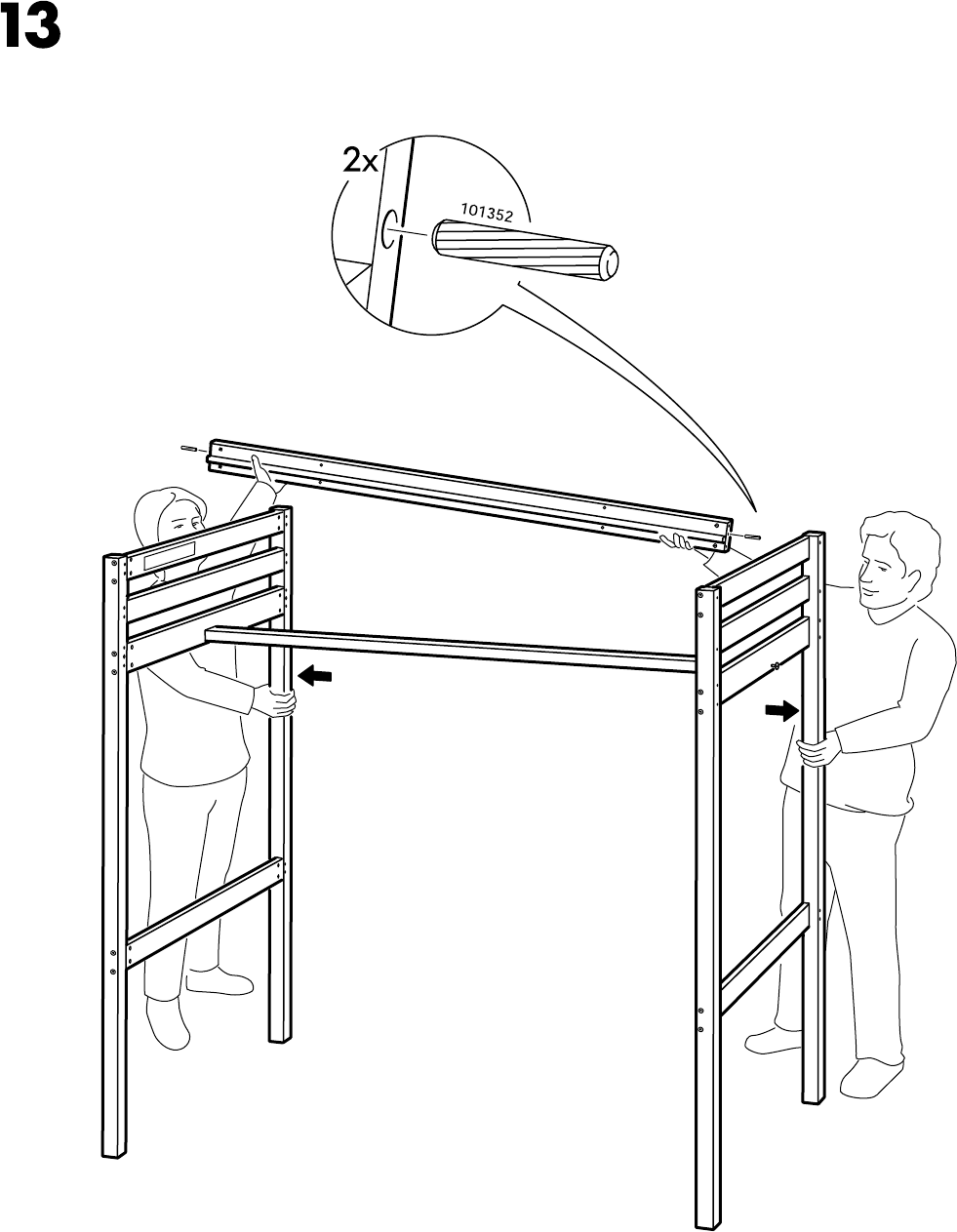 13

2x

101352