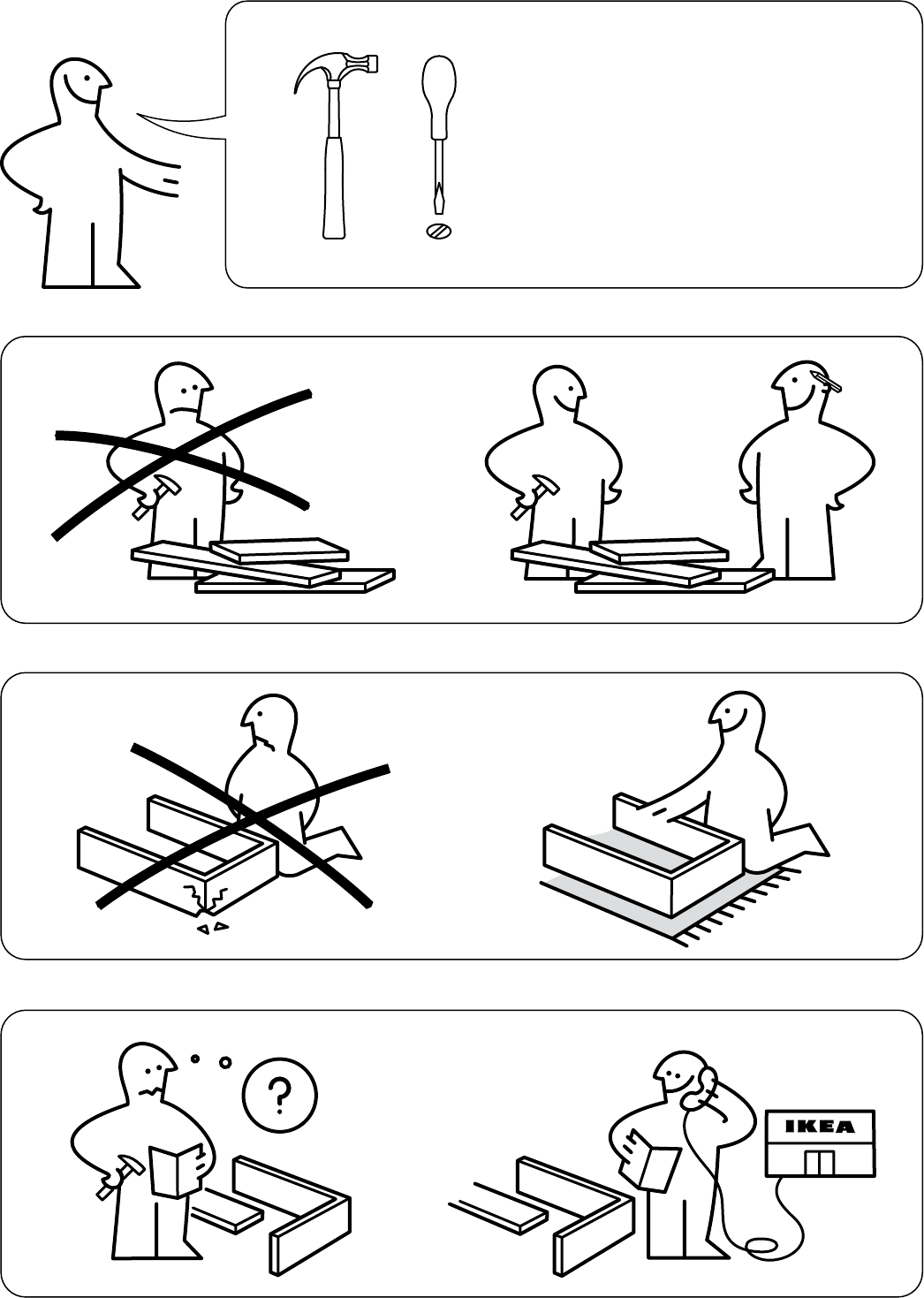 ?

IKEA