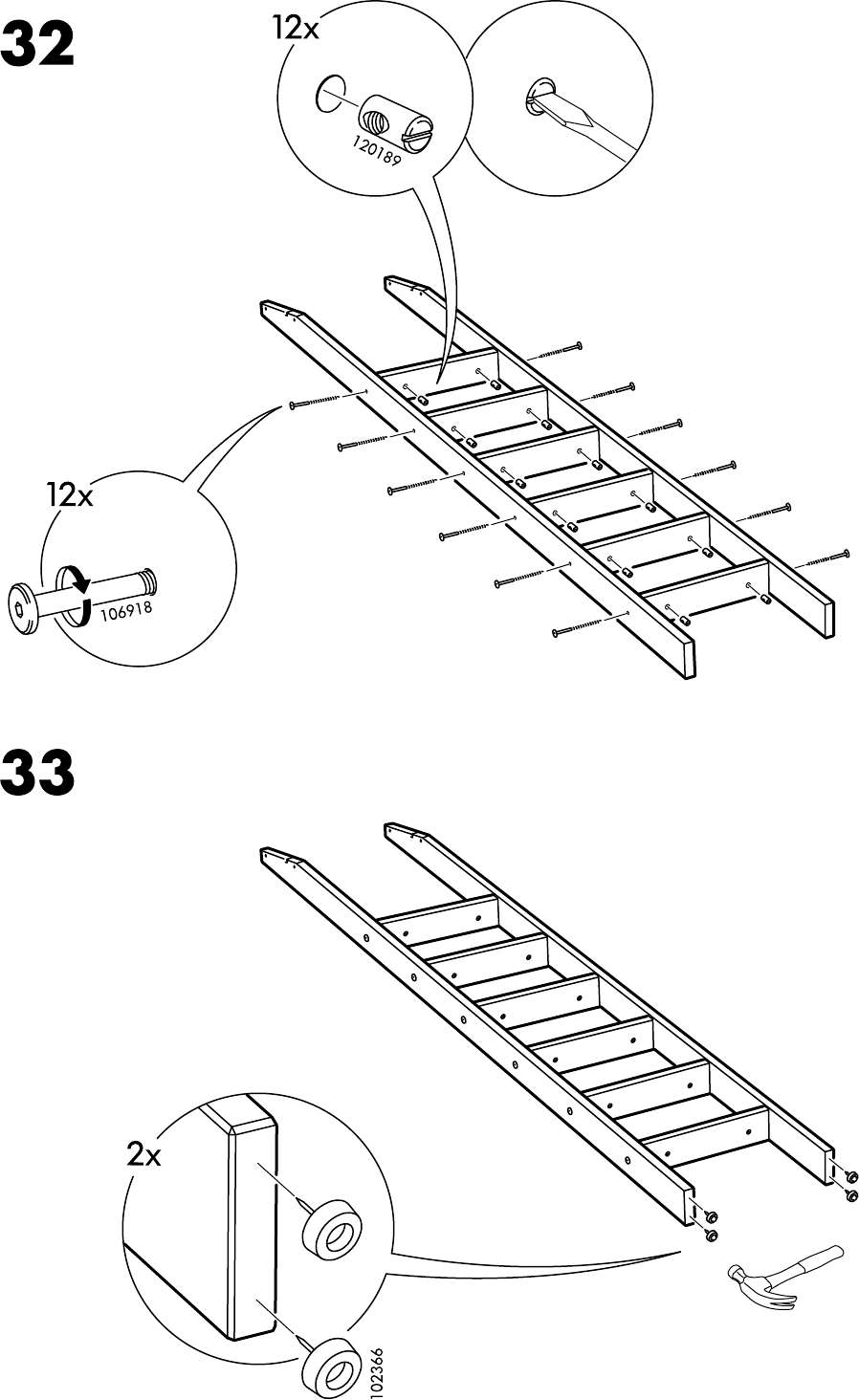 32

12x

120189

12x

106918

33

2x

102366