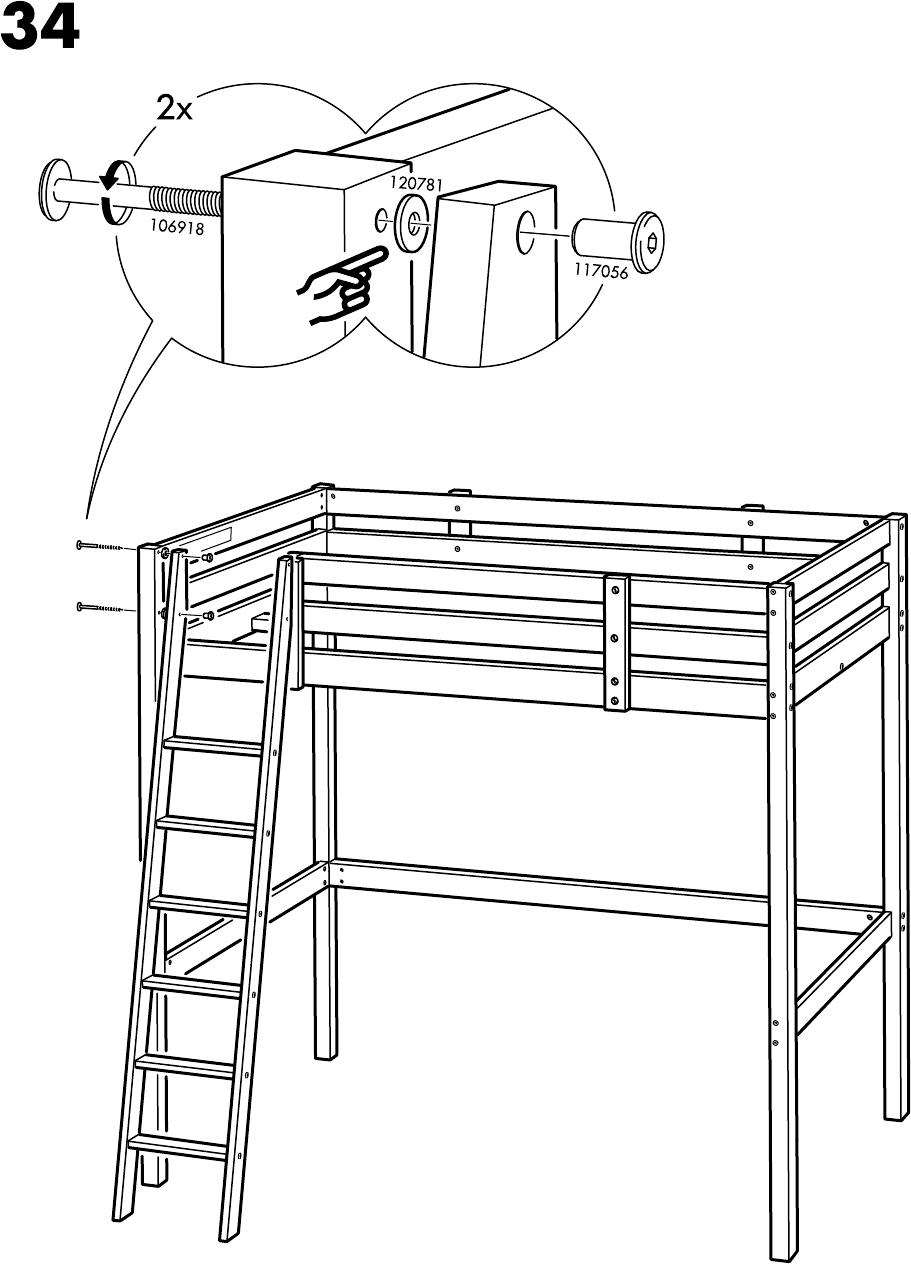 34

2x

106918

120781

117056