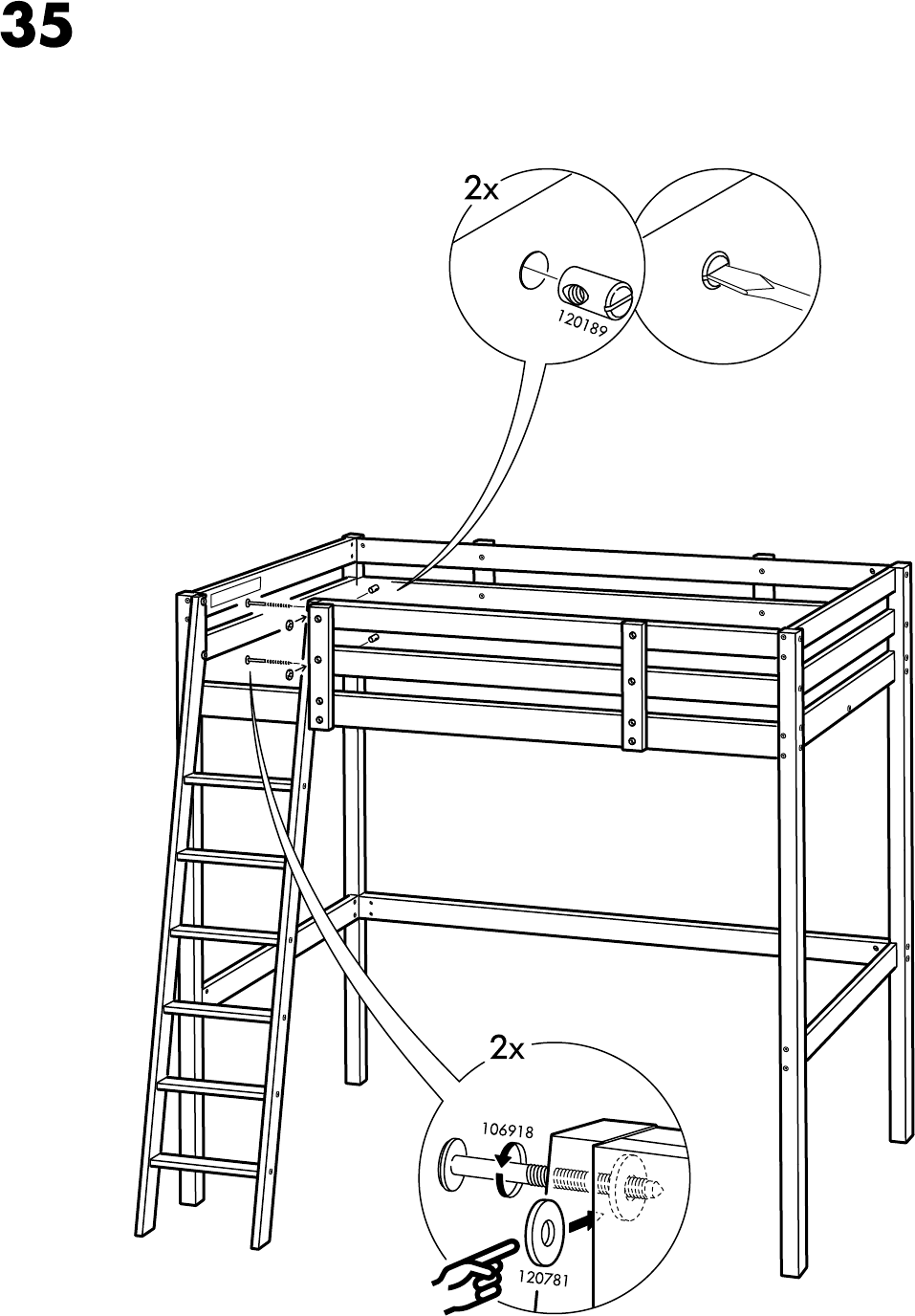 35

2x

120189

2x

106918

120781