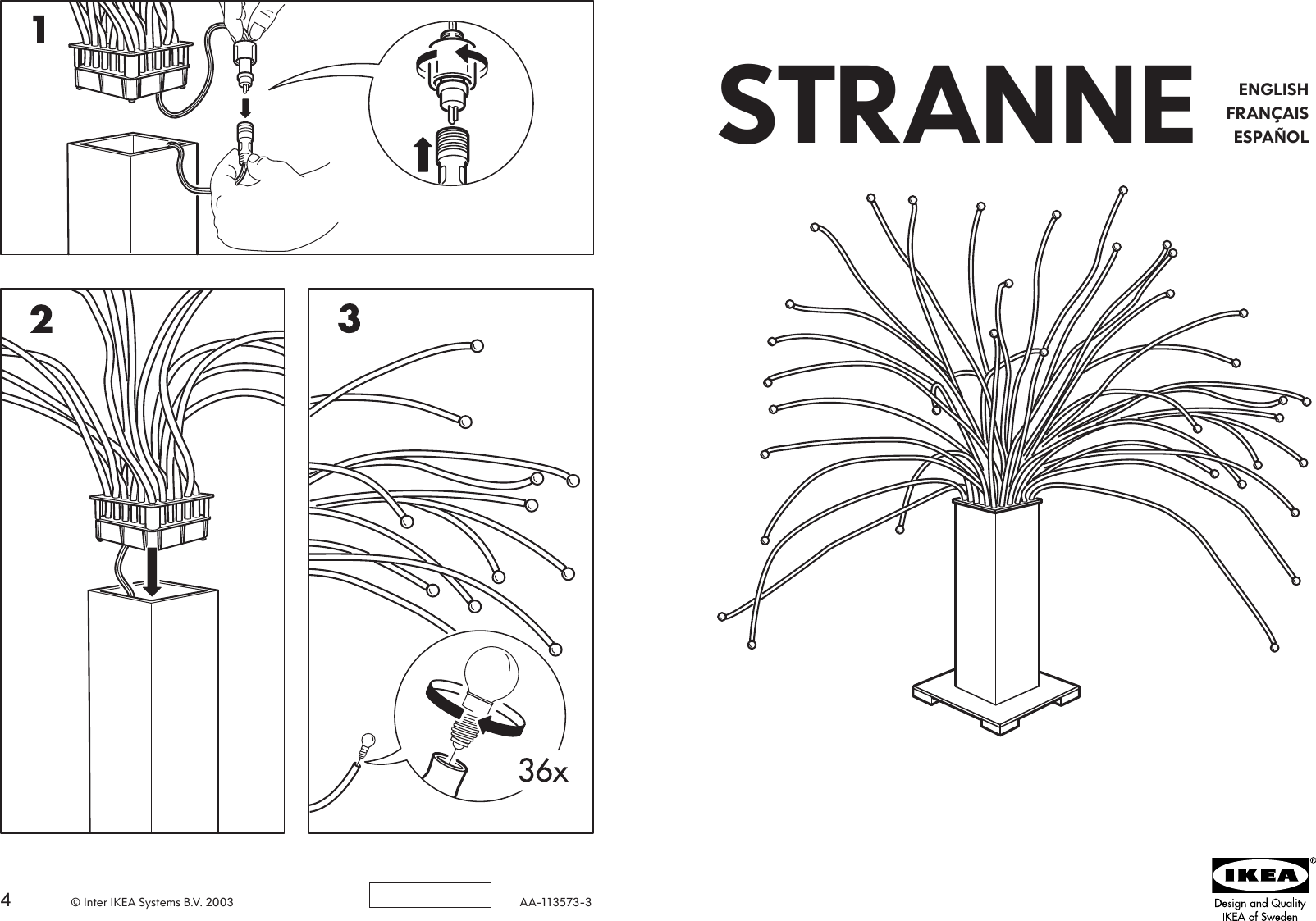 1

2

3

36x

4 © Inter IKEA Systems B.V. 2003 AA-113573-3

STRANNE

ENGLISH
FRANÇAIS
ESPAÑOL

IKEA®
Design and Quality
IKEA of Sweden