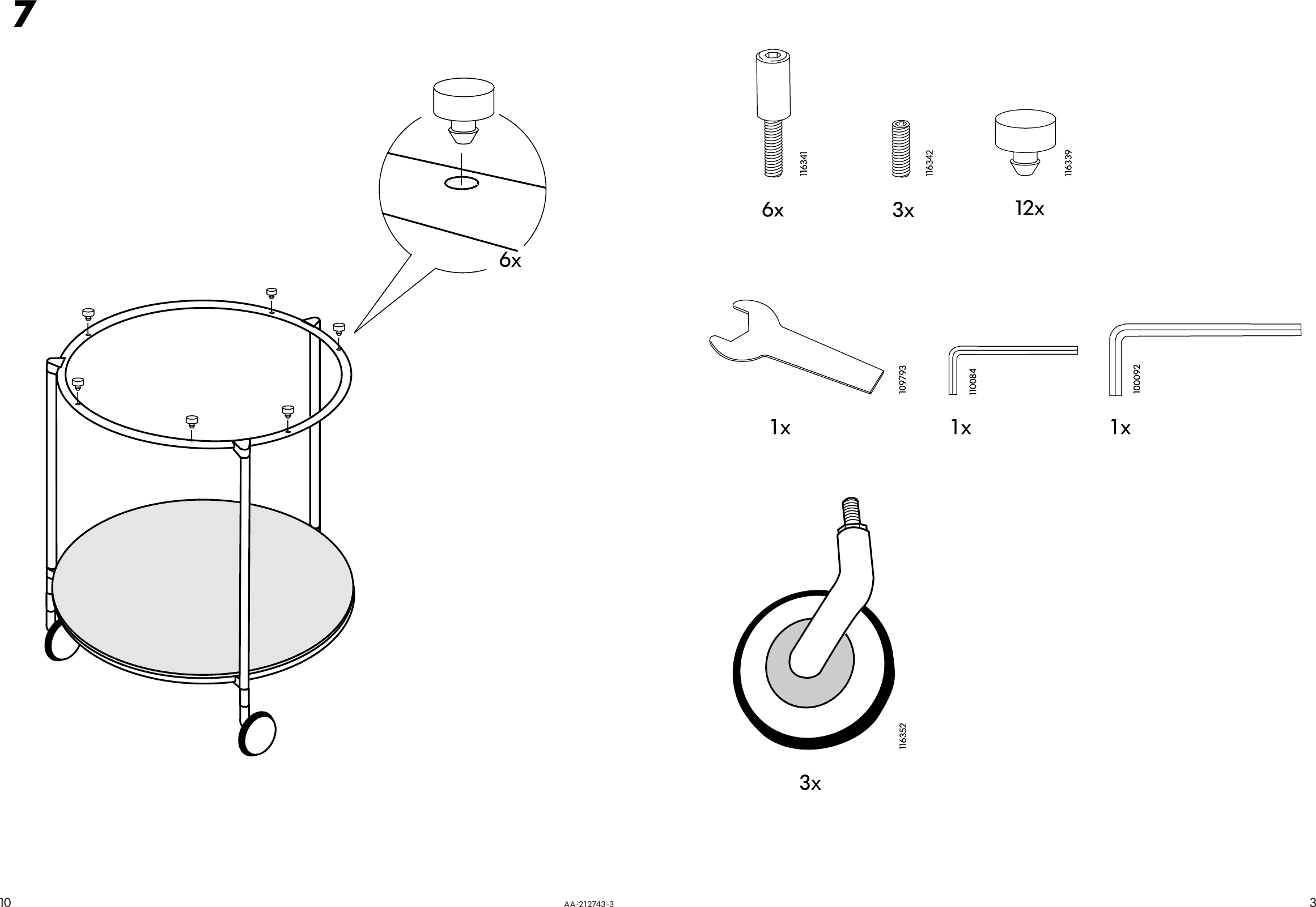 7

6x

116341

6x

116342

3x

116339

12x

109793

1x

110084

1x

100092

1x

116352

3x

10

AA-212743-3

3