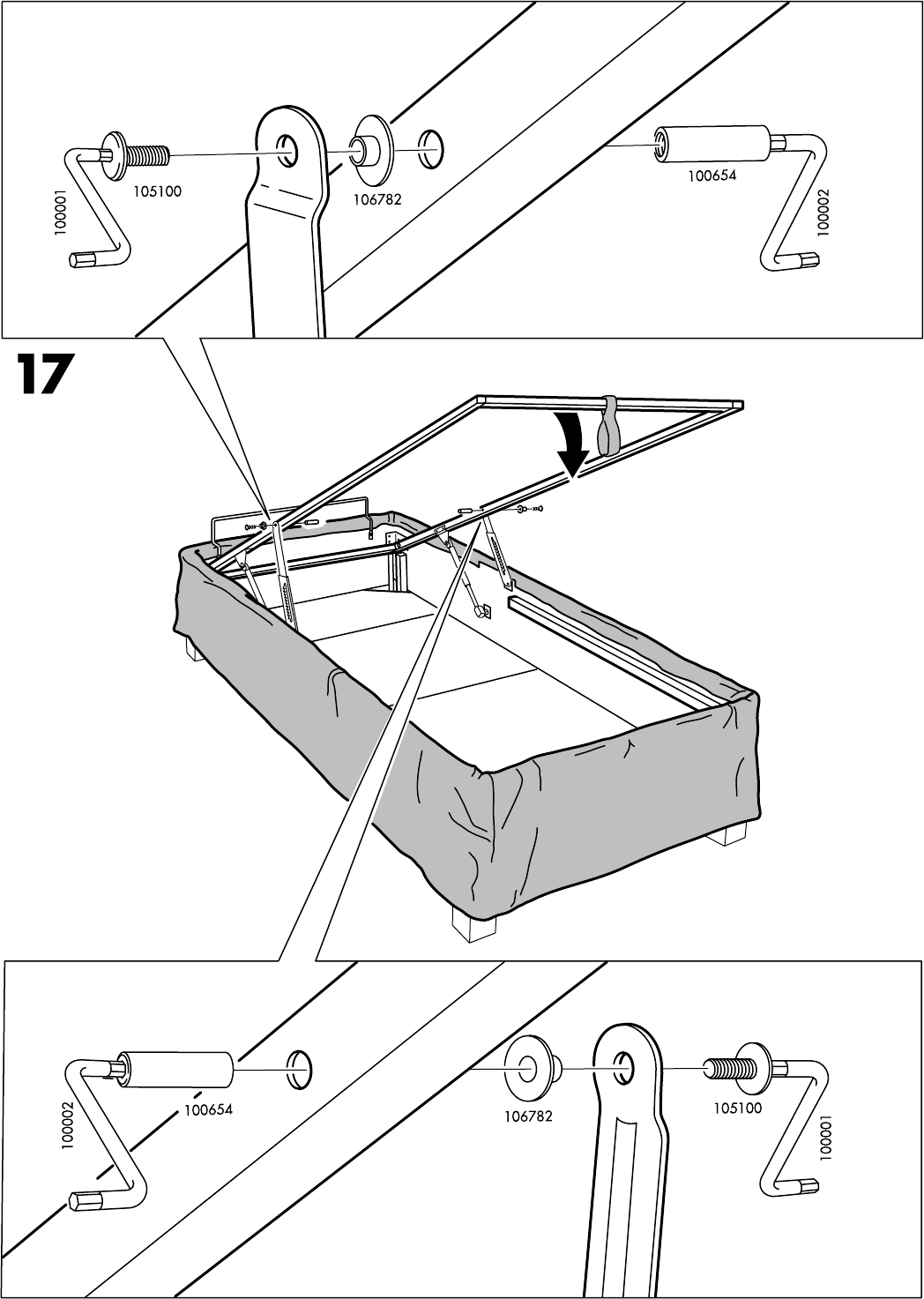 100001
105100
106782
100654
100002

17

100002
100654
106782
105100
100001