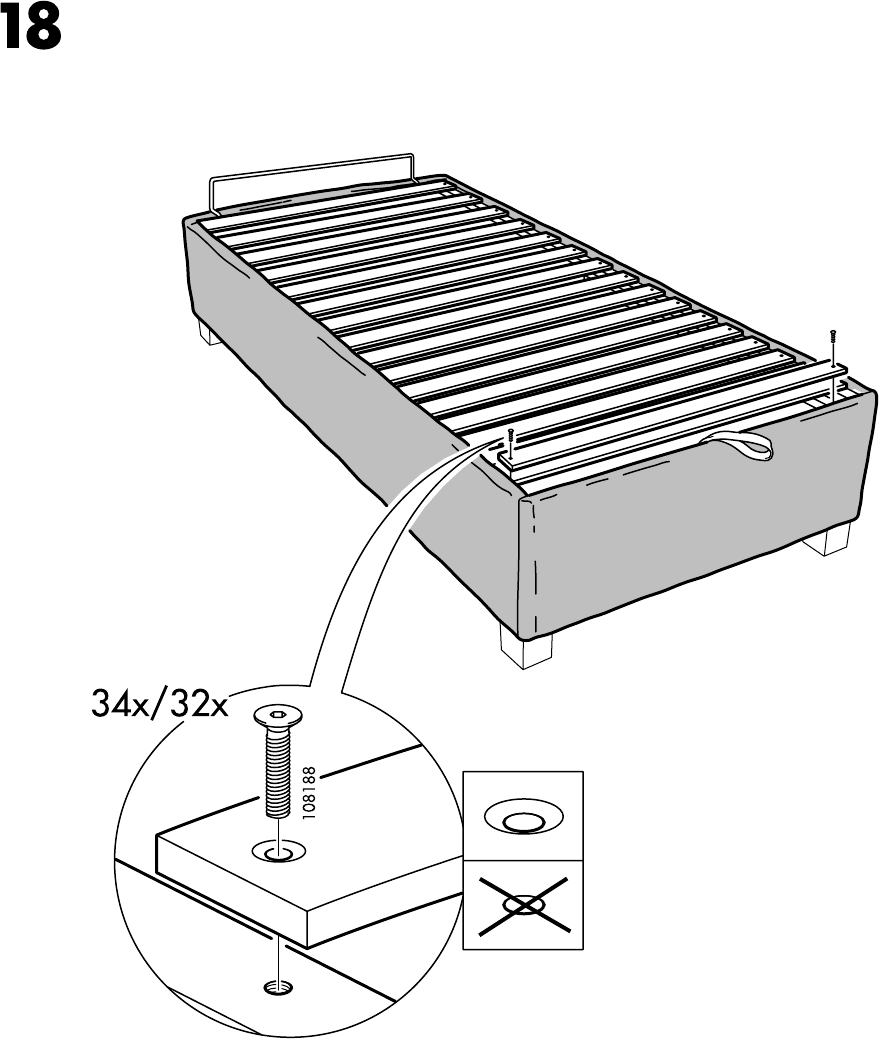 18

34x/32x

108188