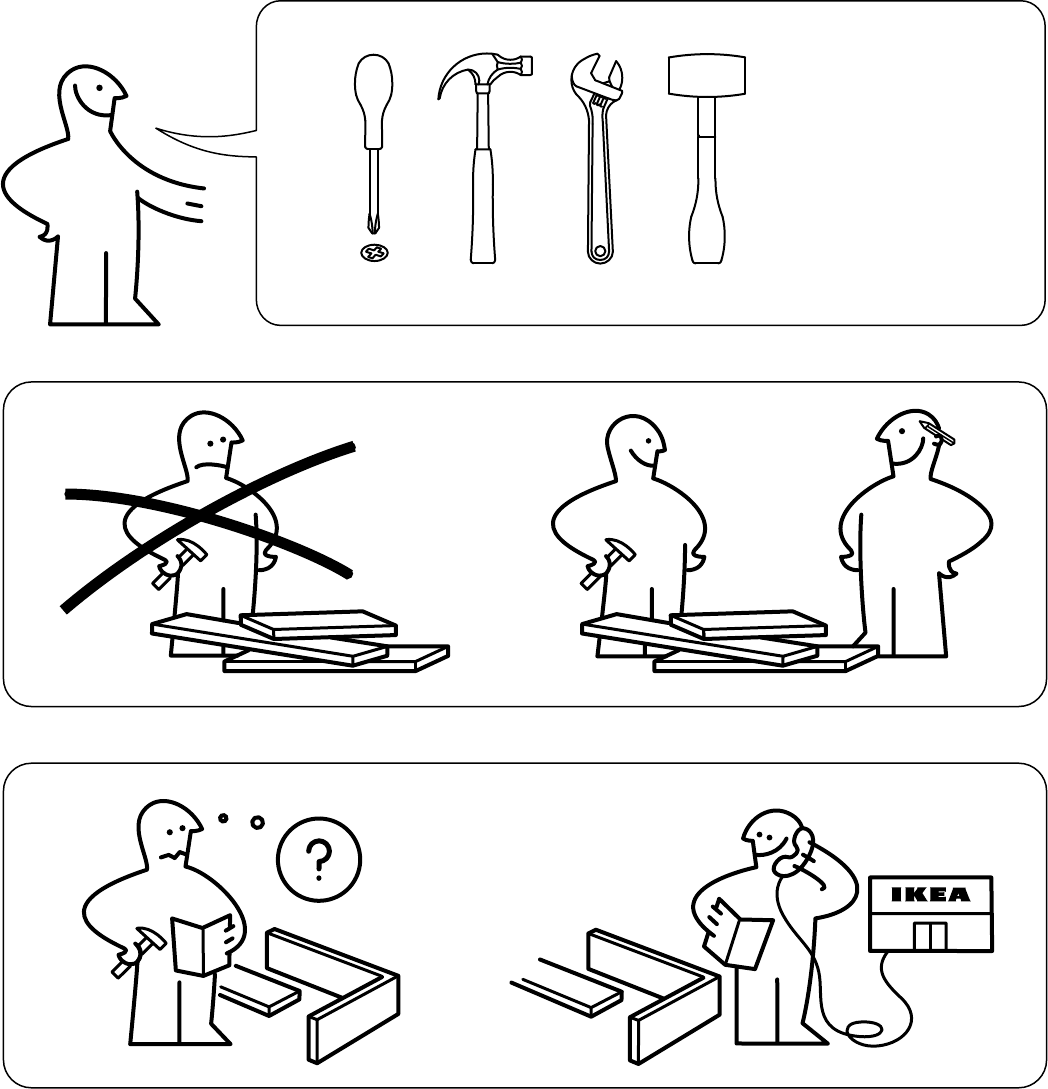 ?

IKEA