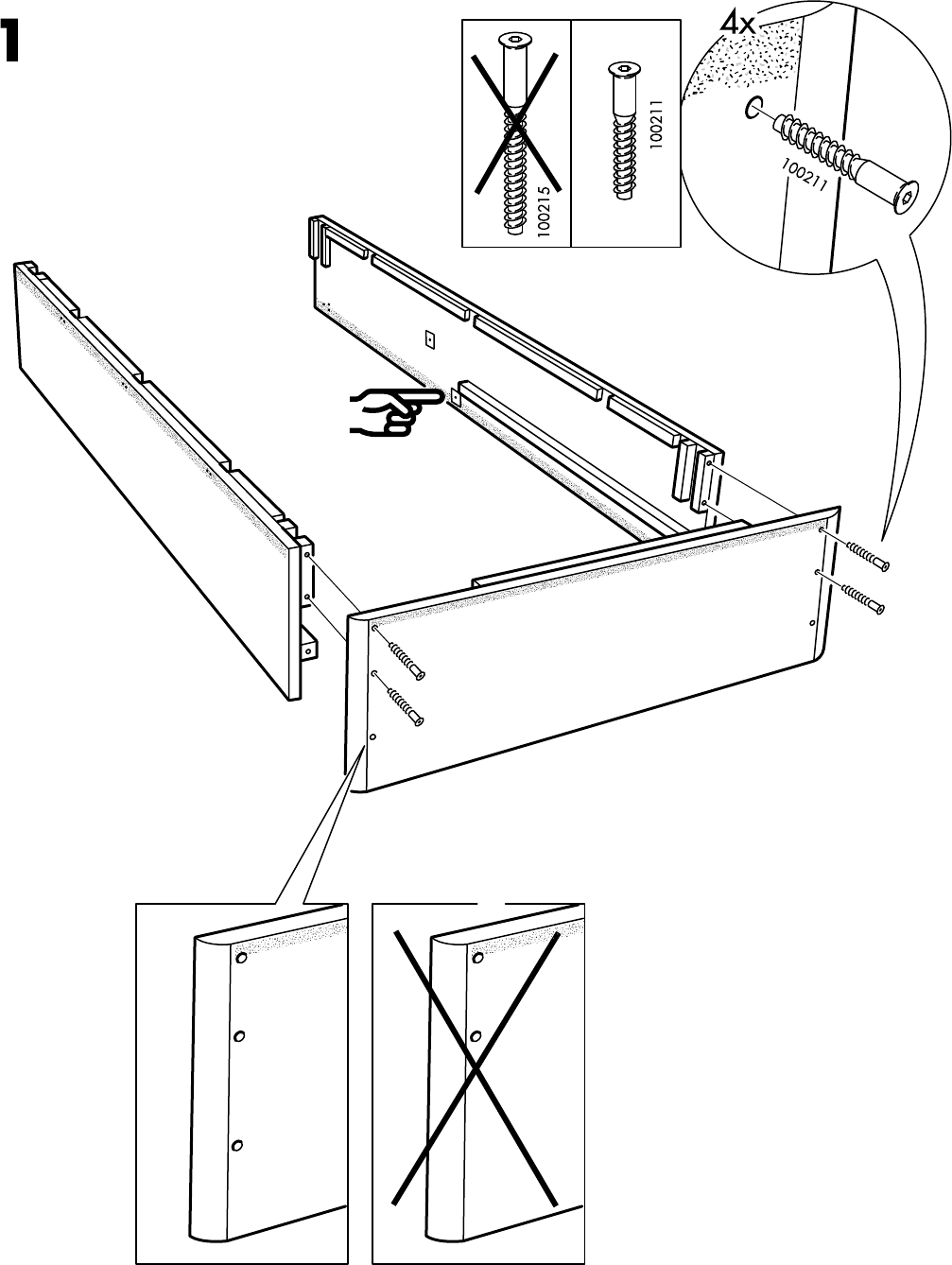 1

100215

100211

4x

100211