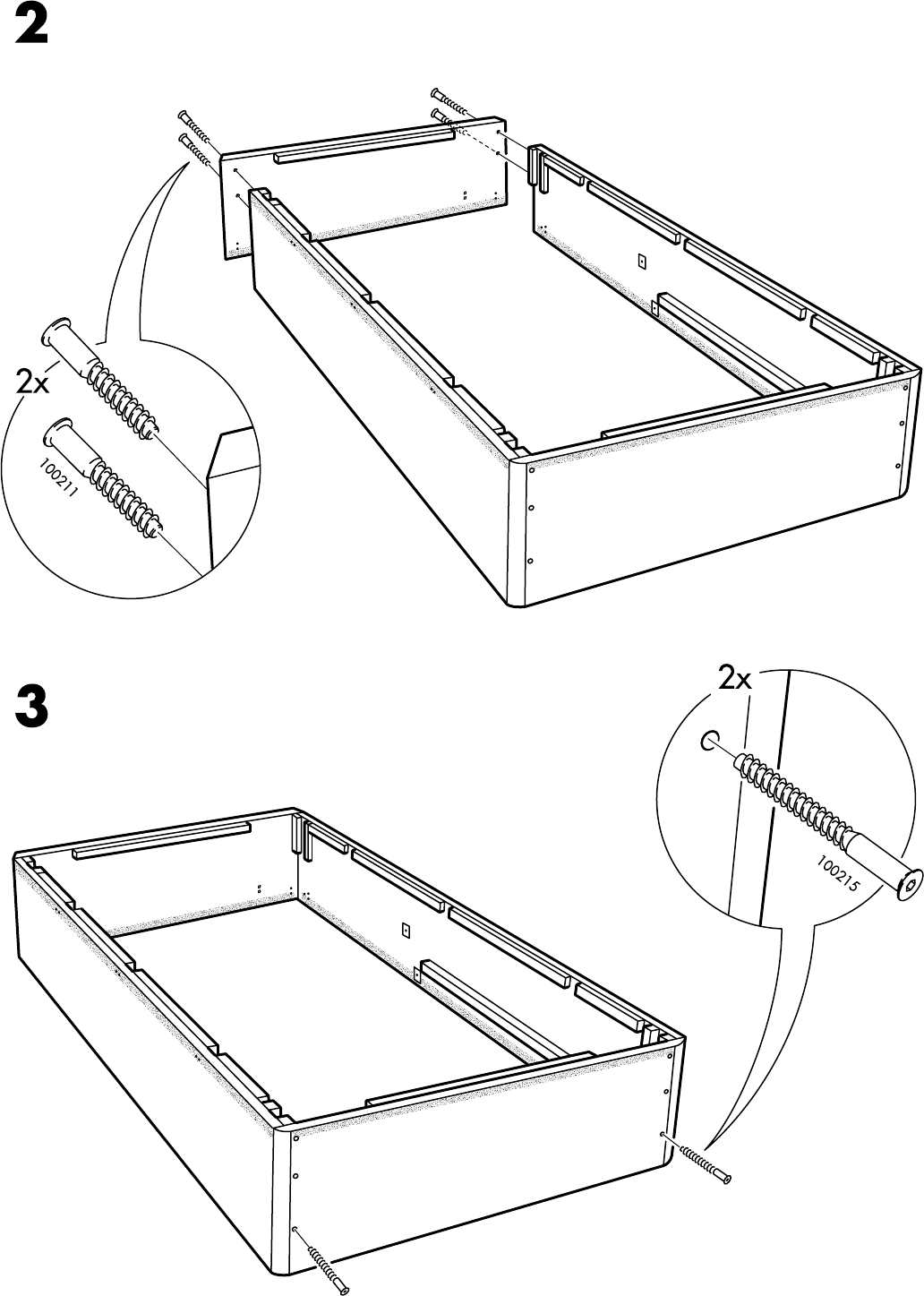 2

2x

100211

3

2x

100215