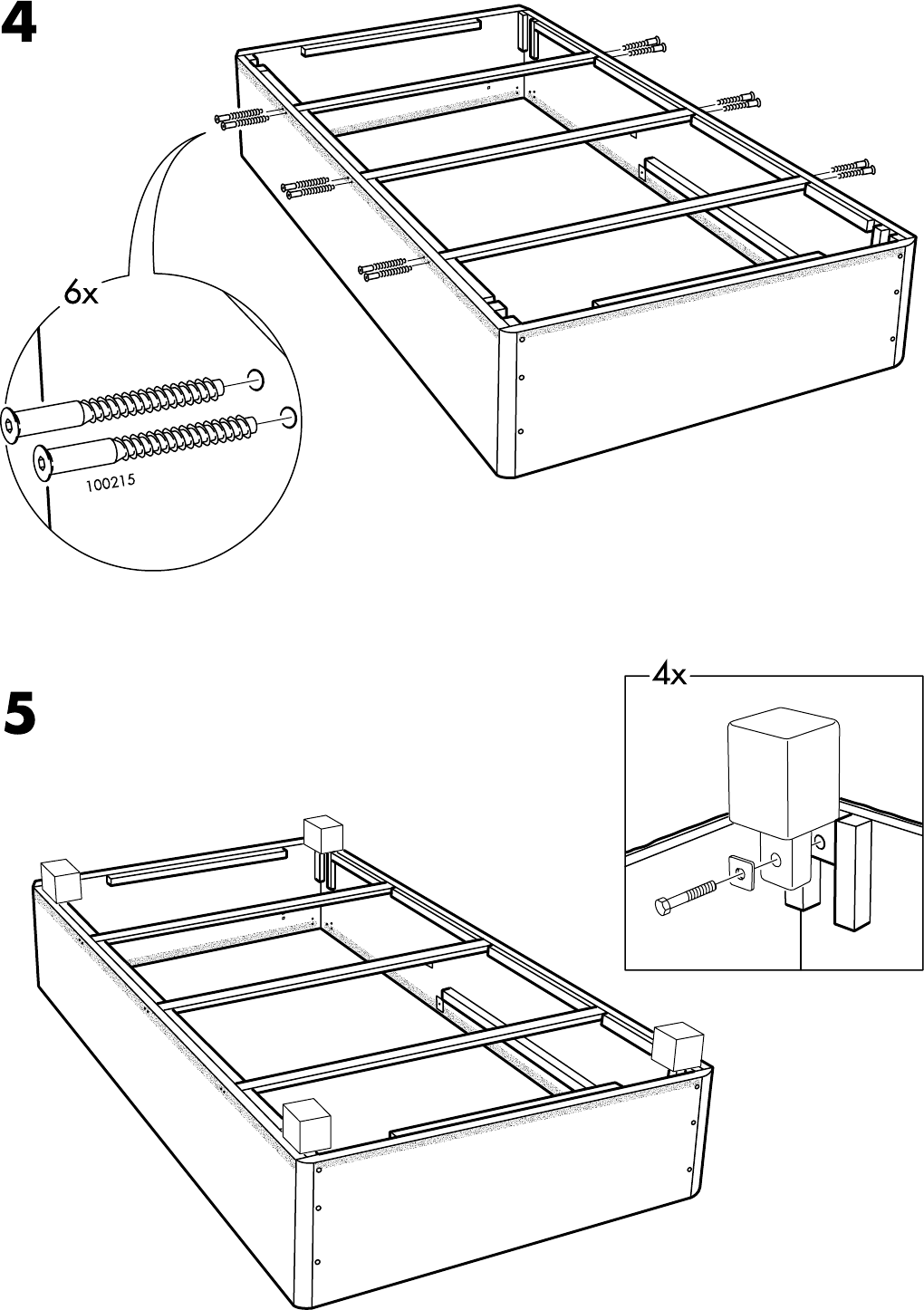 4

6x

100215

5

4x