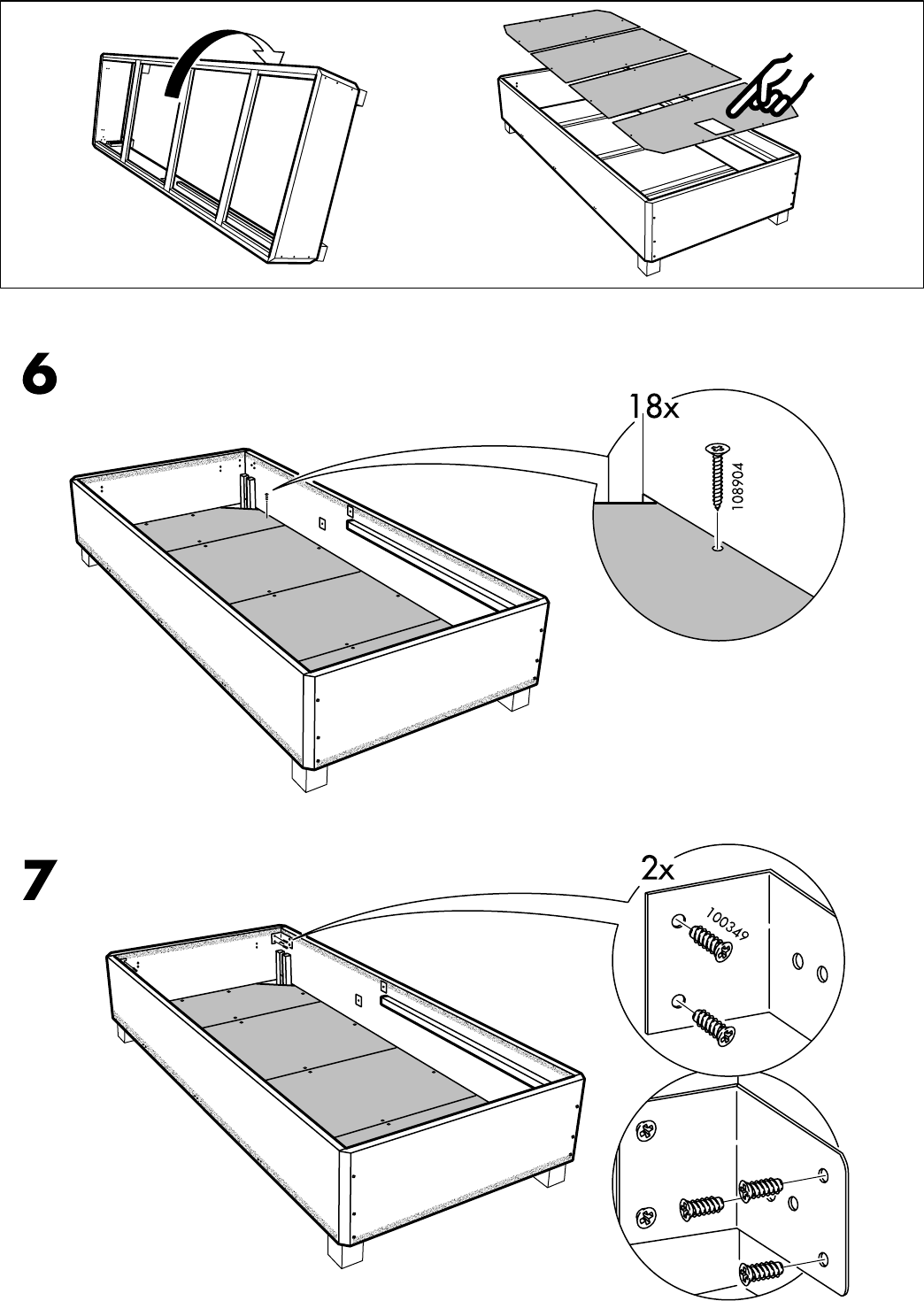 6

18x

108904

7

2x

100349