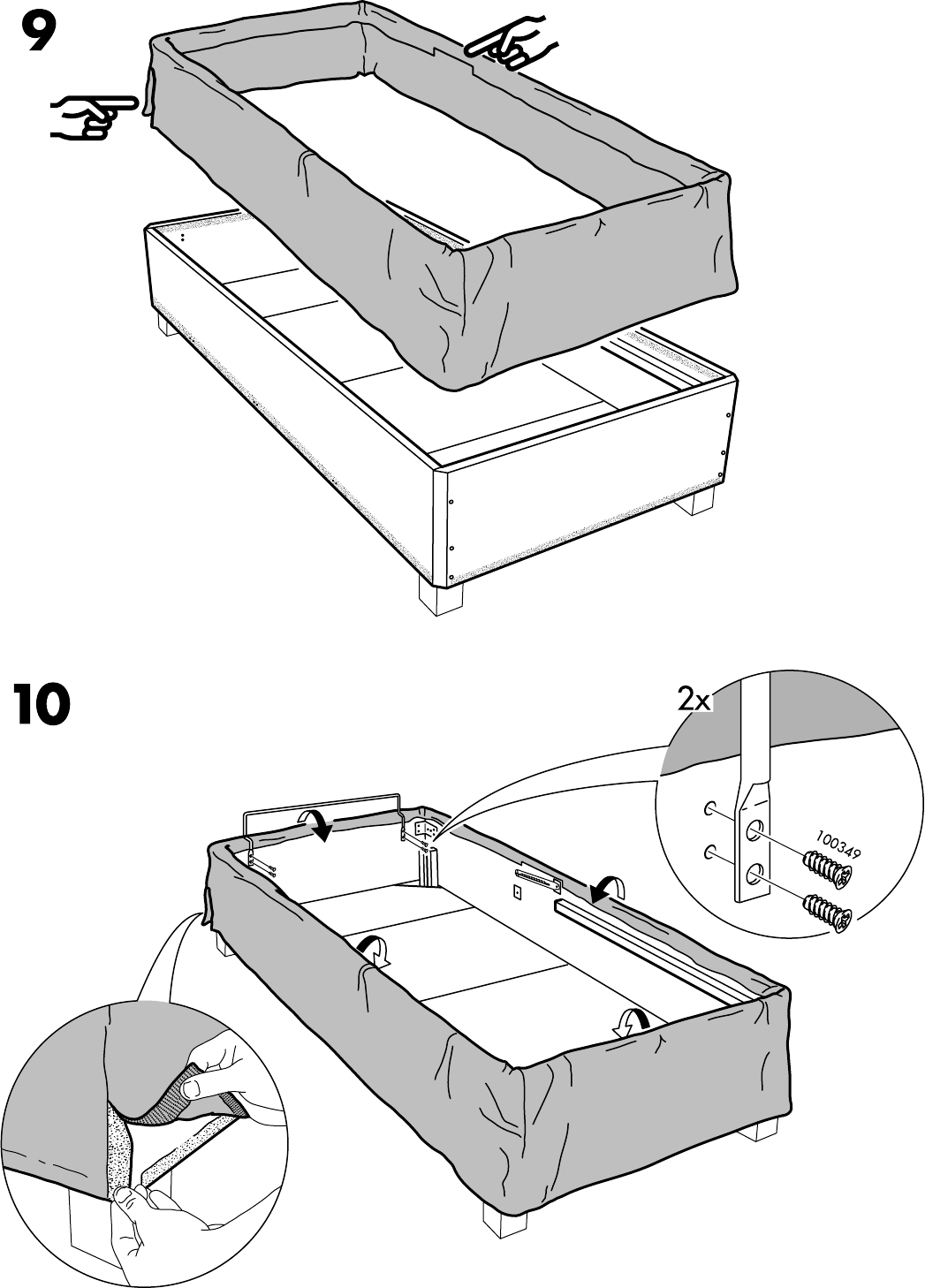 9

10

2x

100349