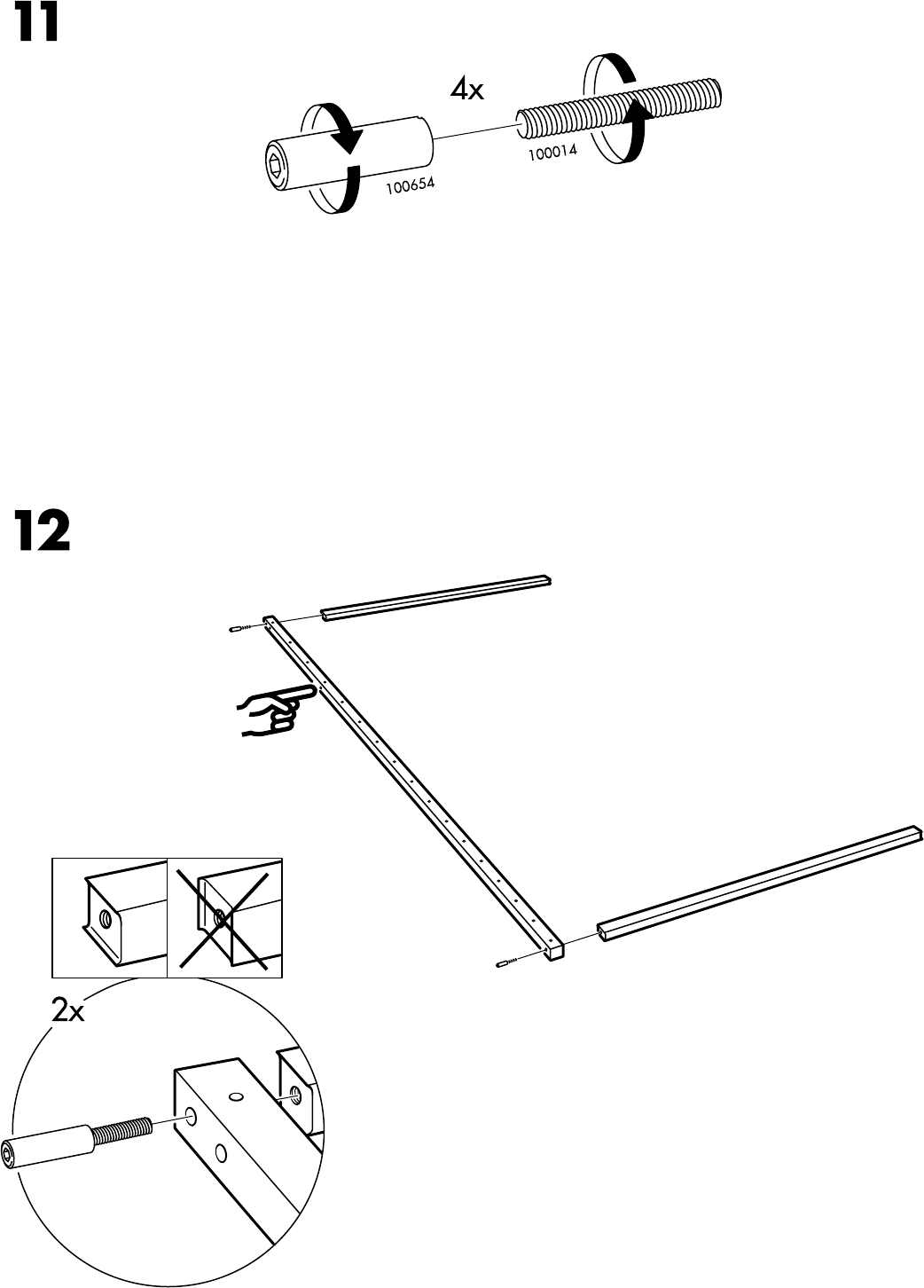 11

4x

100654

100014

12

2x