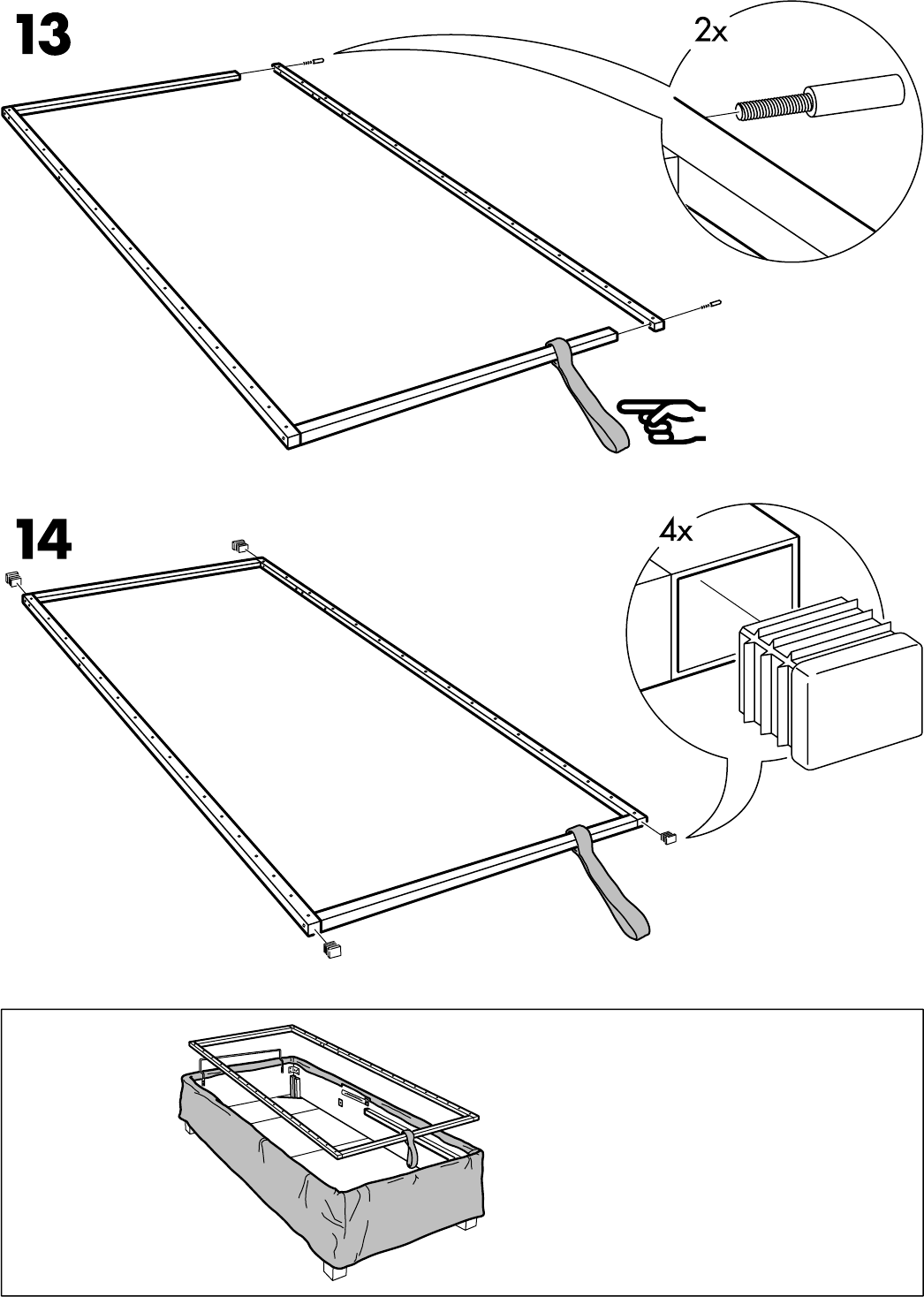 13

2x

14

4x