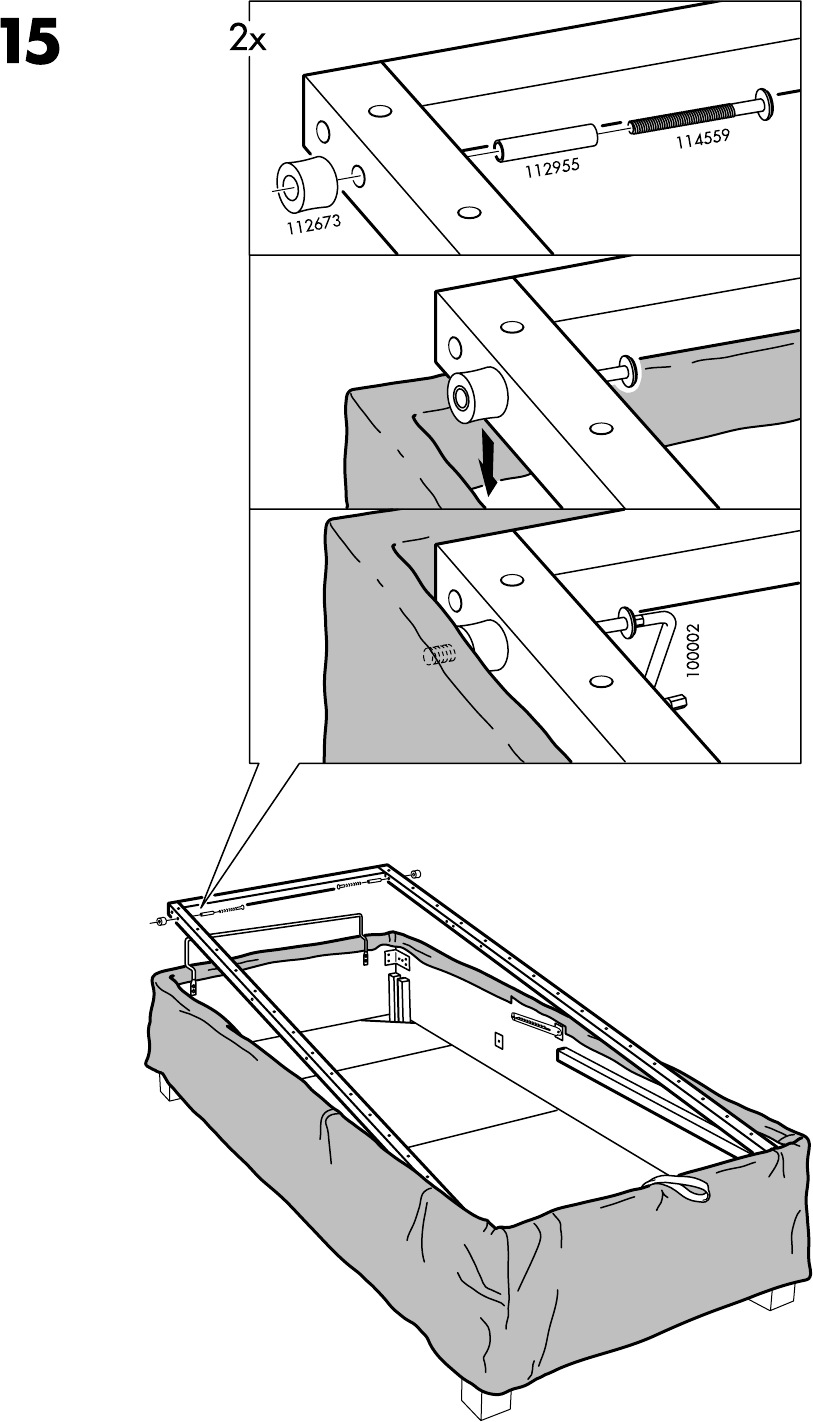 15

2x

112673

112955

114559

100002