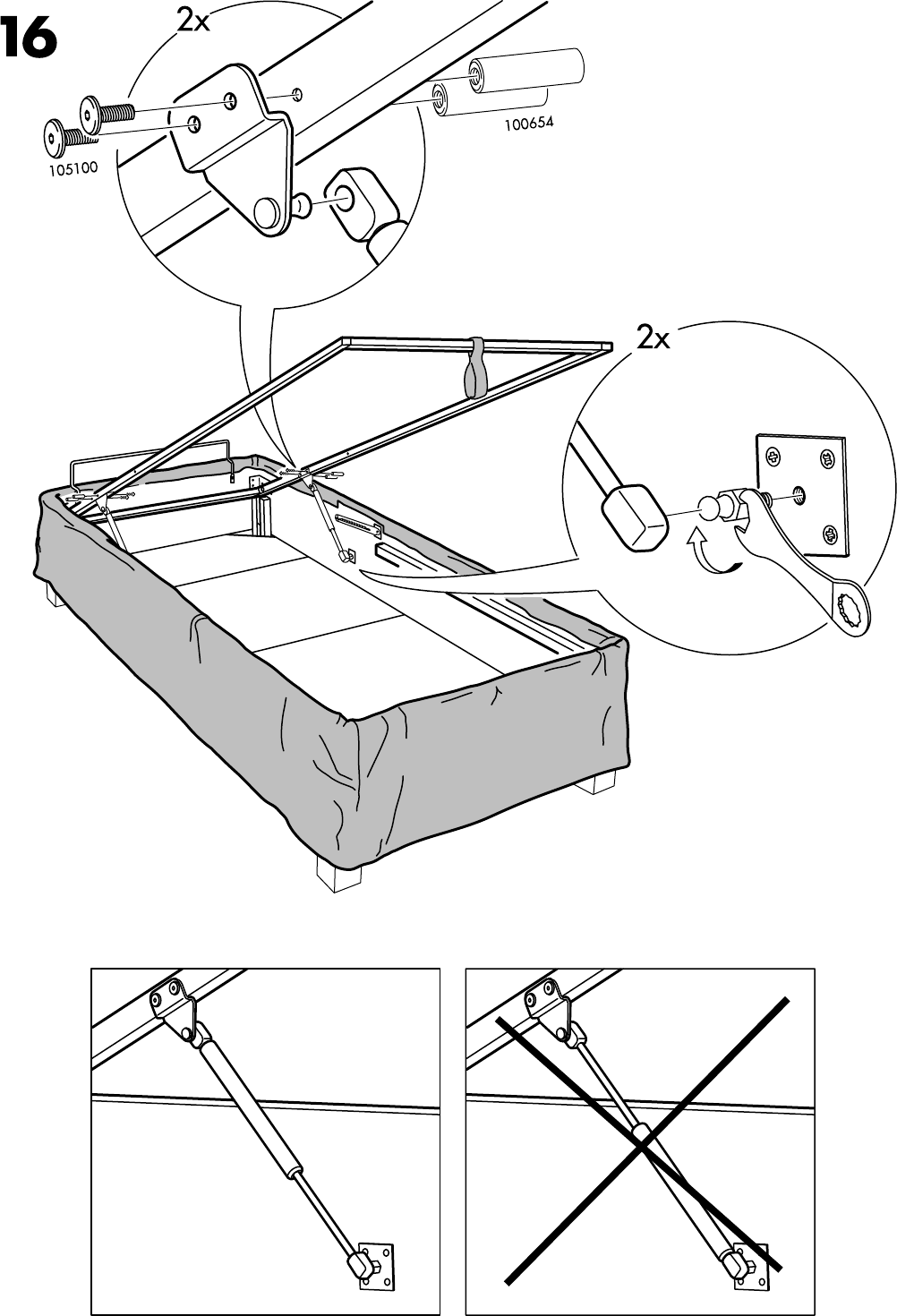 16

2x

105100

100654

2x