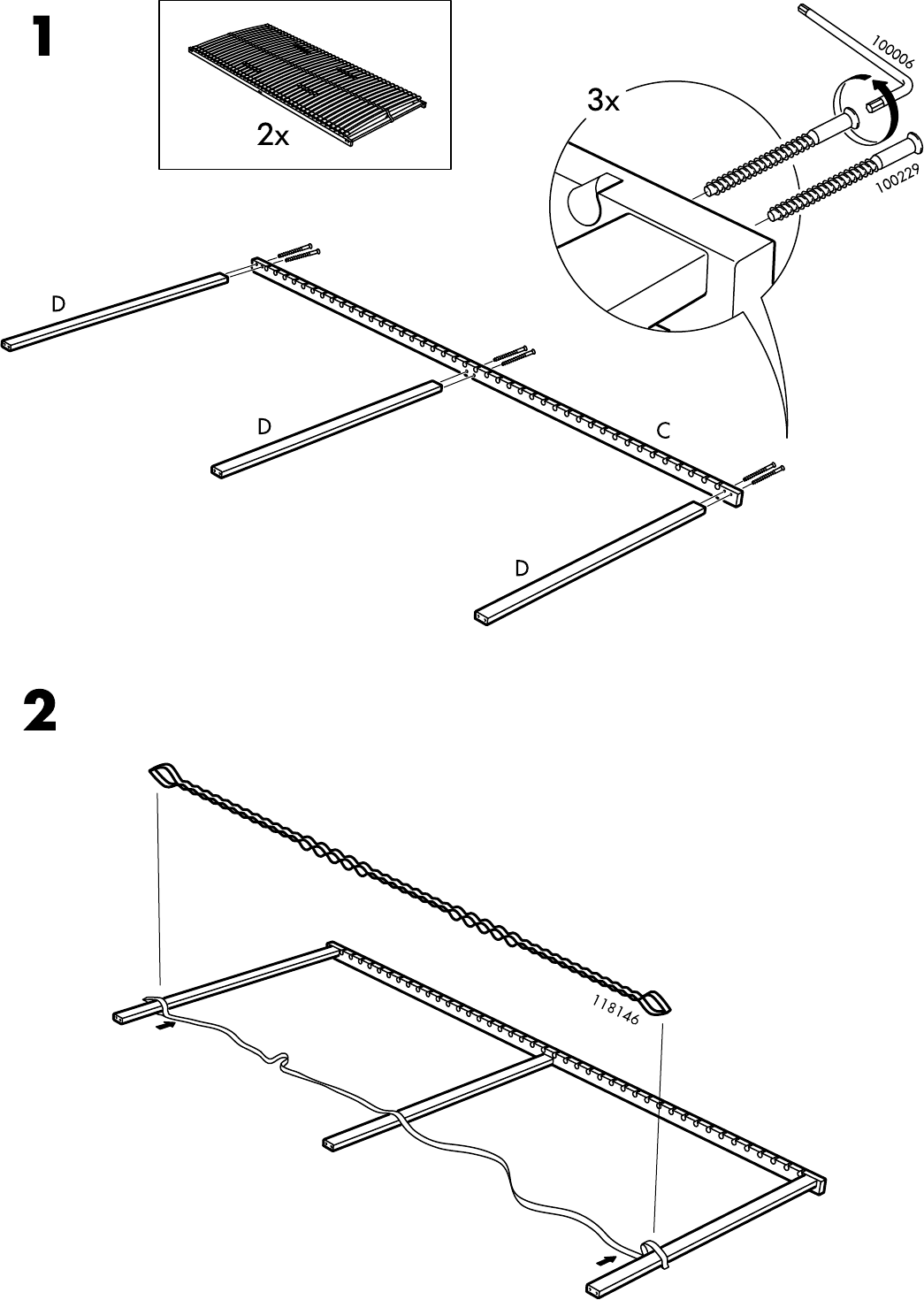 1

2x

3x

100006

100229

D

D

C

D

2

118146