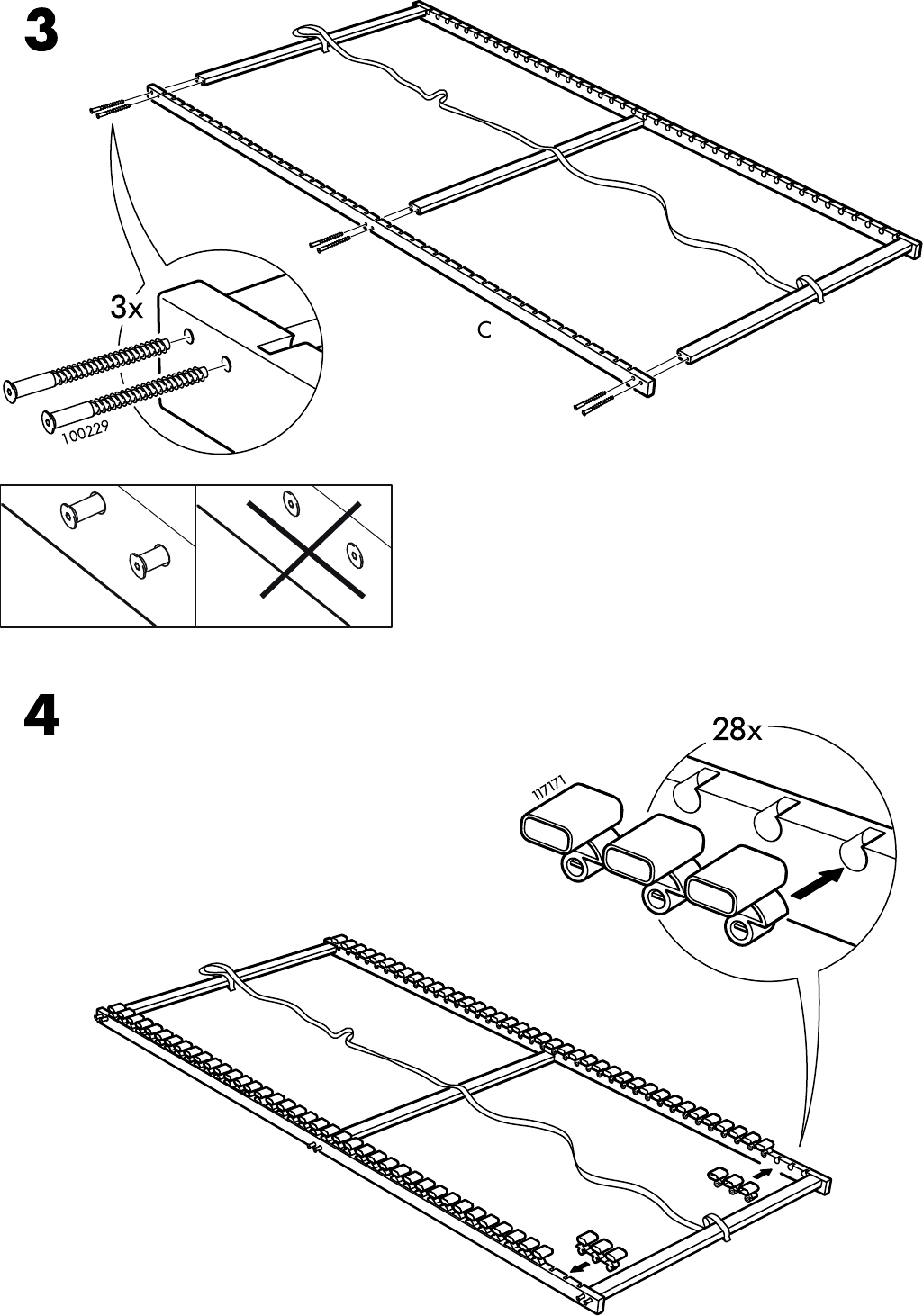 3

3x

100229

C

4

28x

117171