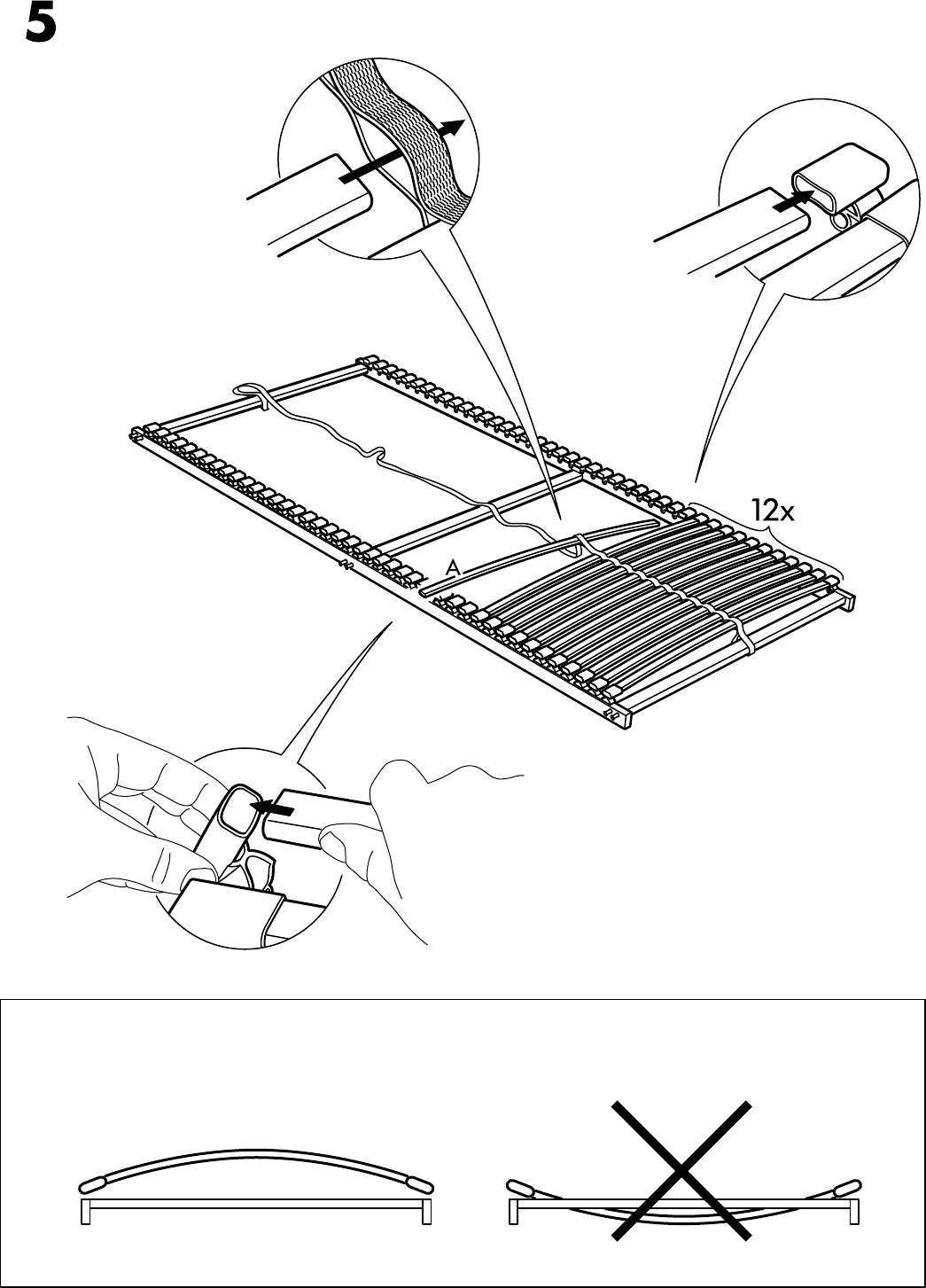 5

12x

A