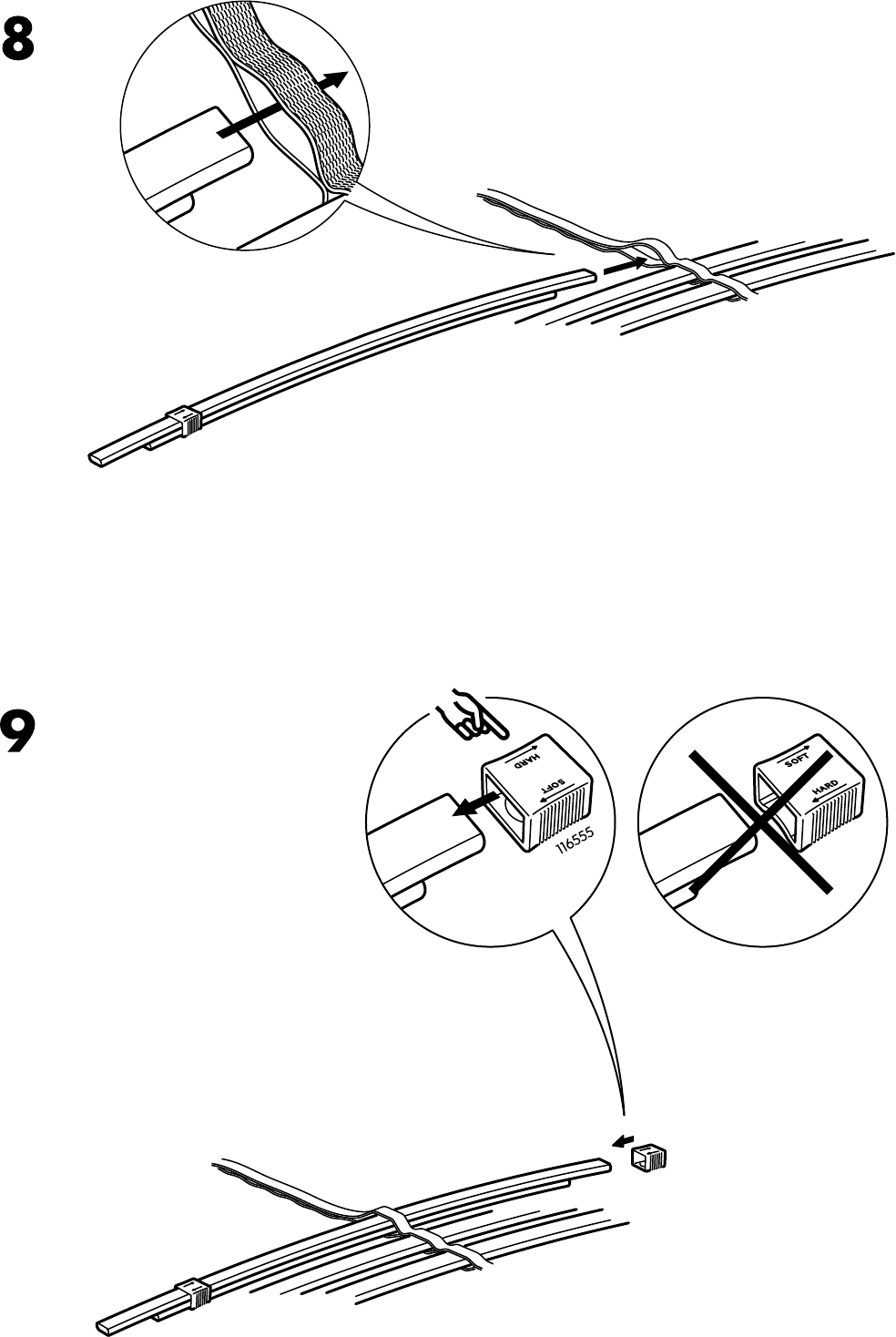 8

9

HARD

SOFT

116555

SOFT

HARD