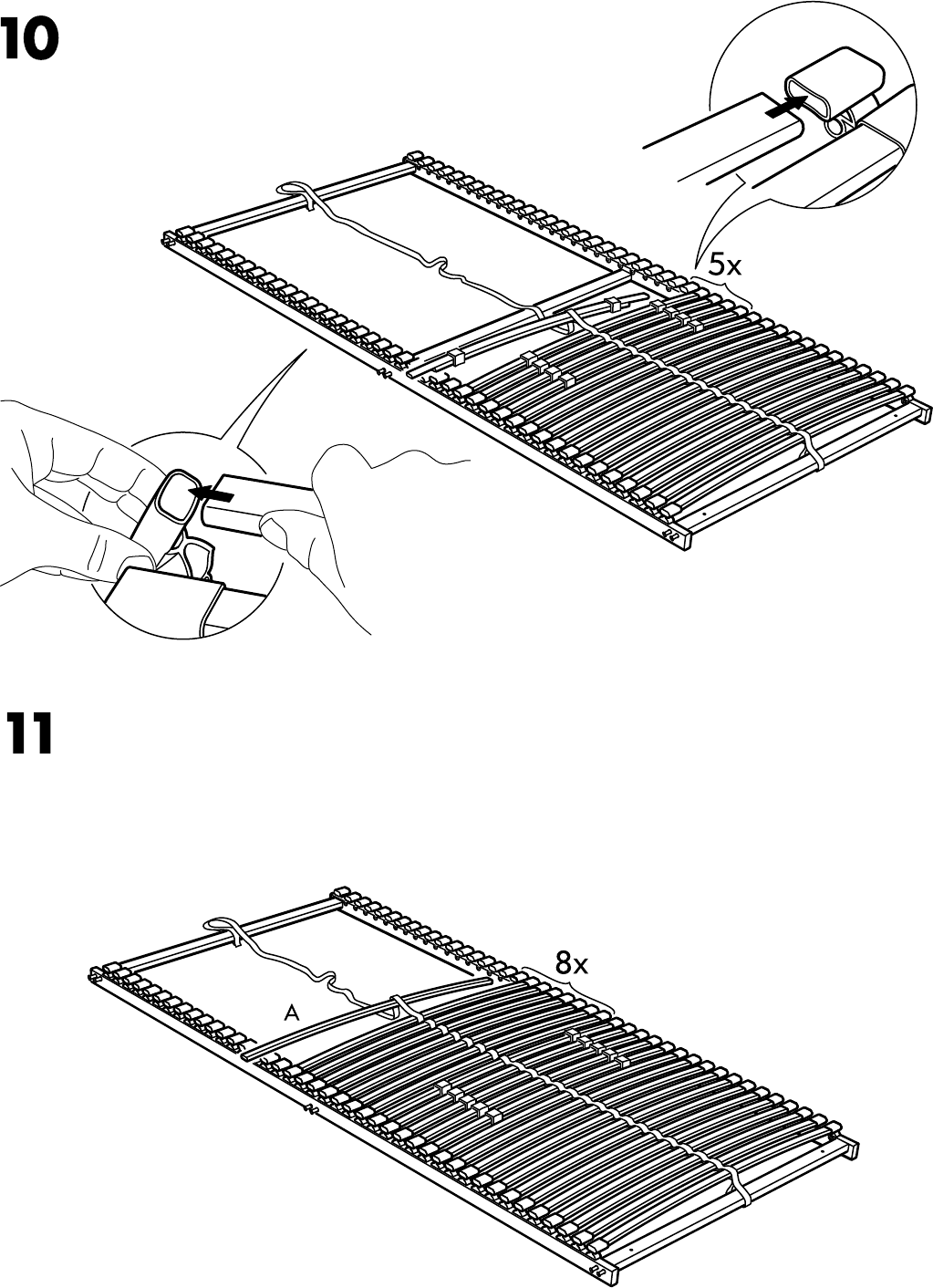 10

5x

11

8x

A