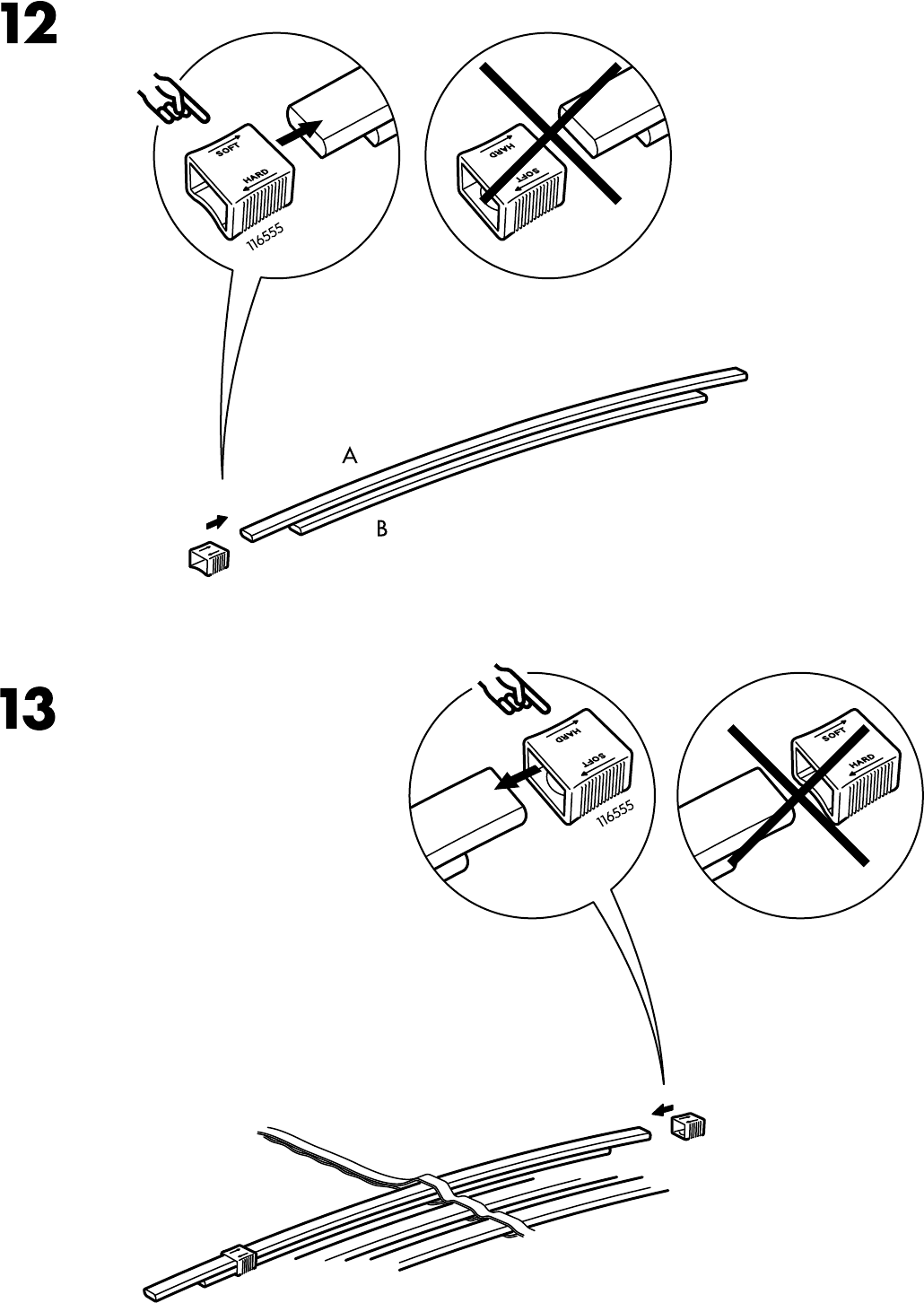 12

SOFT
HARD
116555

HARD
SOFT

A
B

13

HARD
SOFT
116555

SOFT
HARD