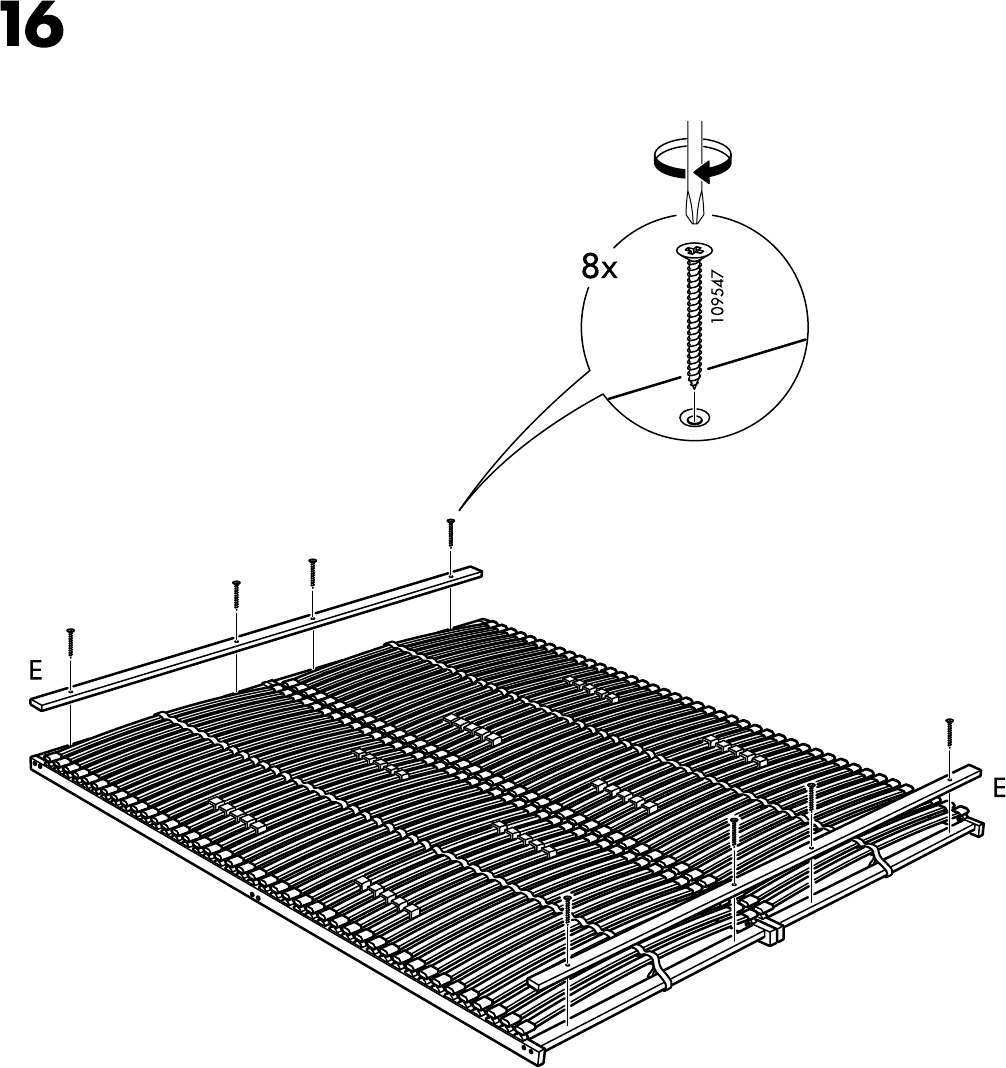 16

8x

109547

E

E