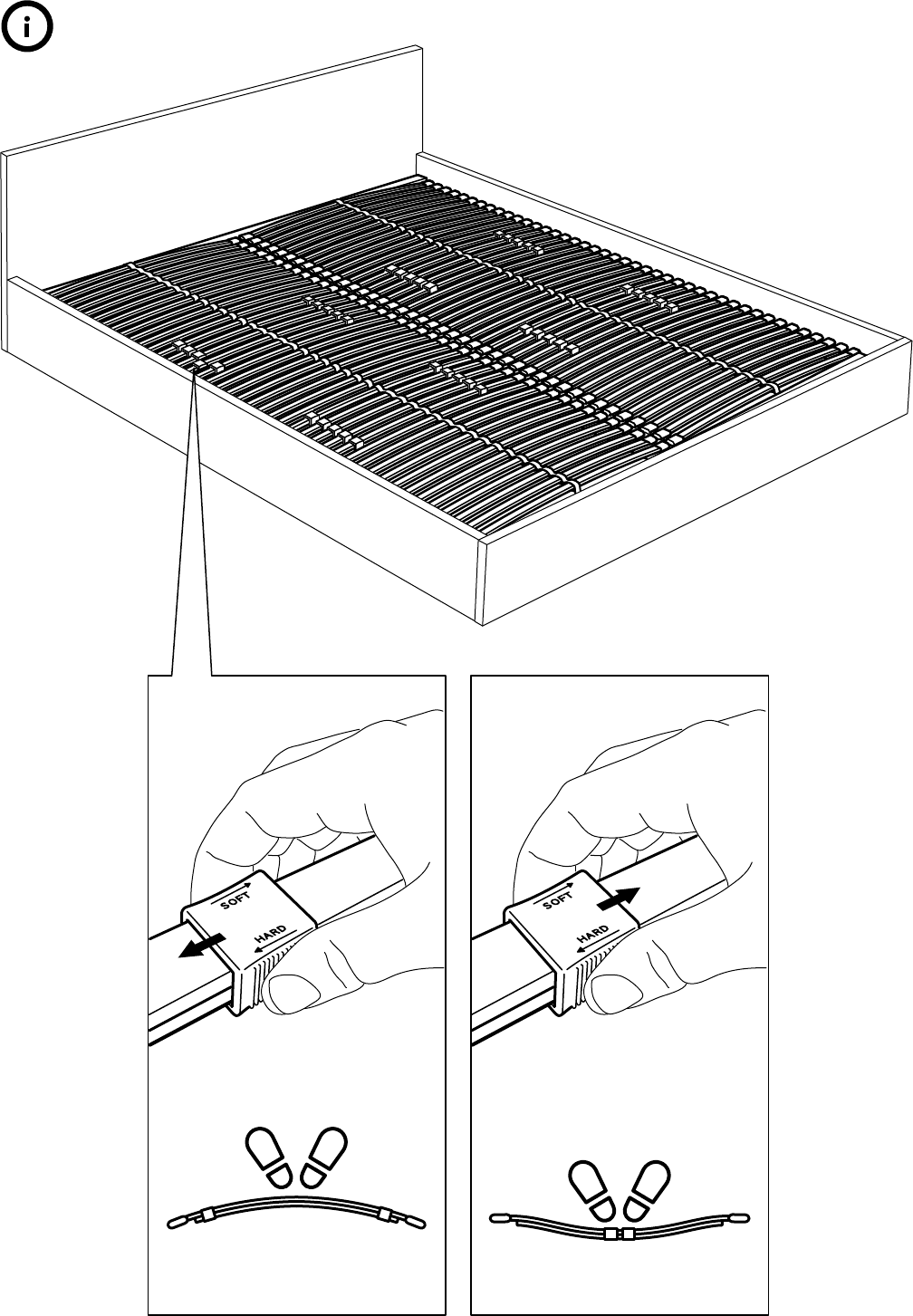 SOFT
HARD

SOFT
HARD