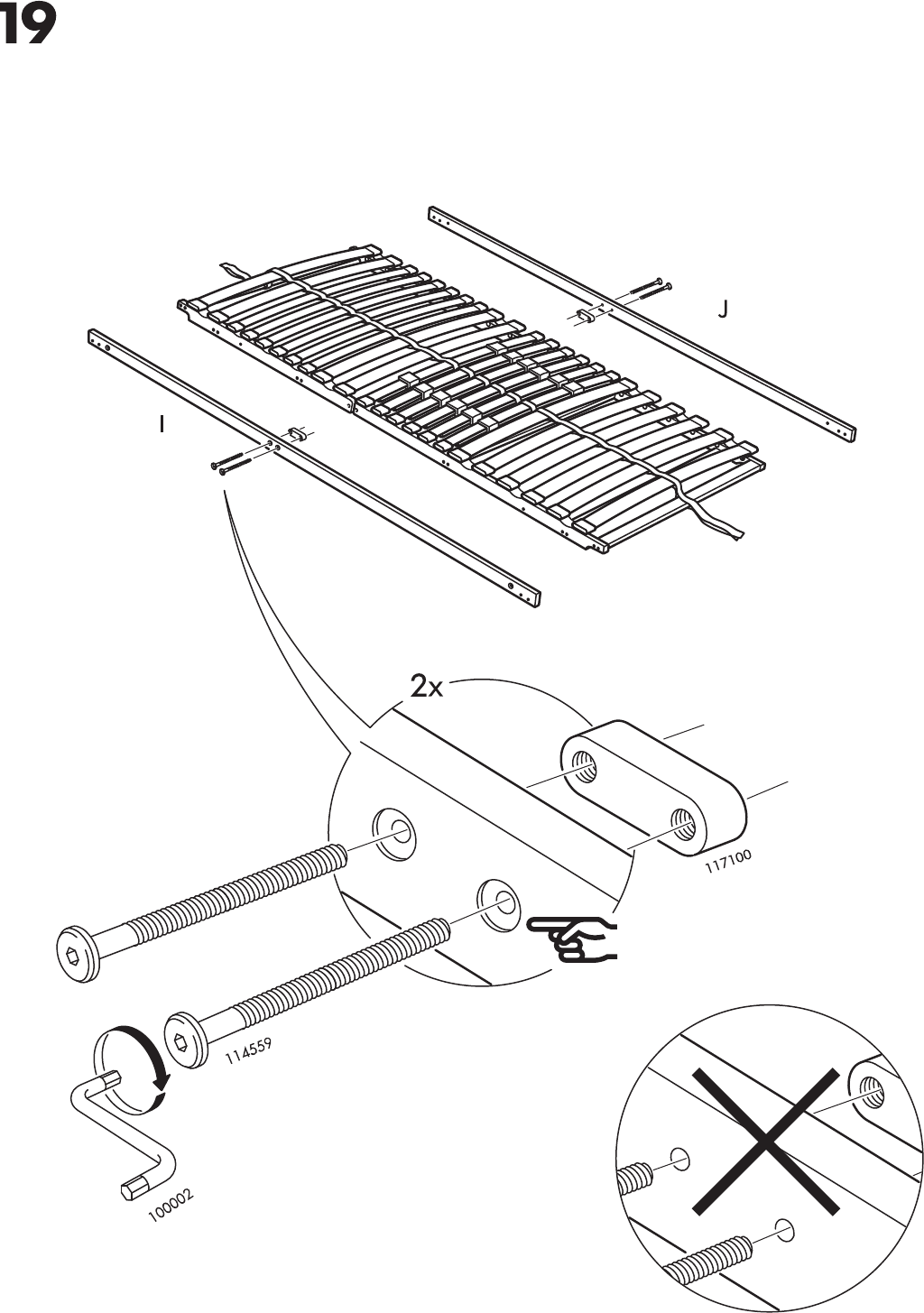 19

J

I

2x

117100

114559

100002