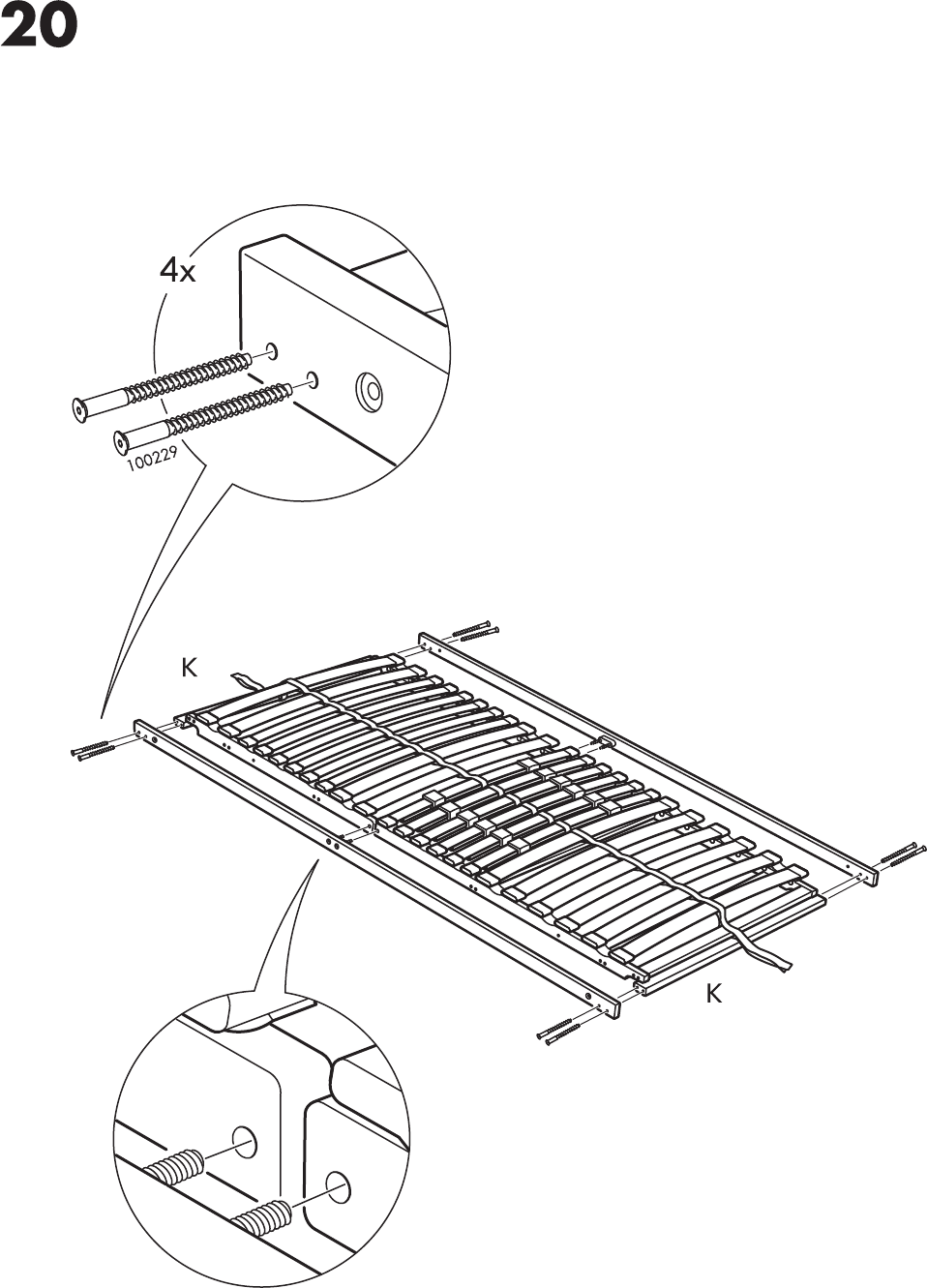 20

4x

100229

K

K