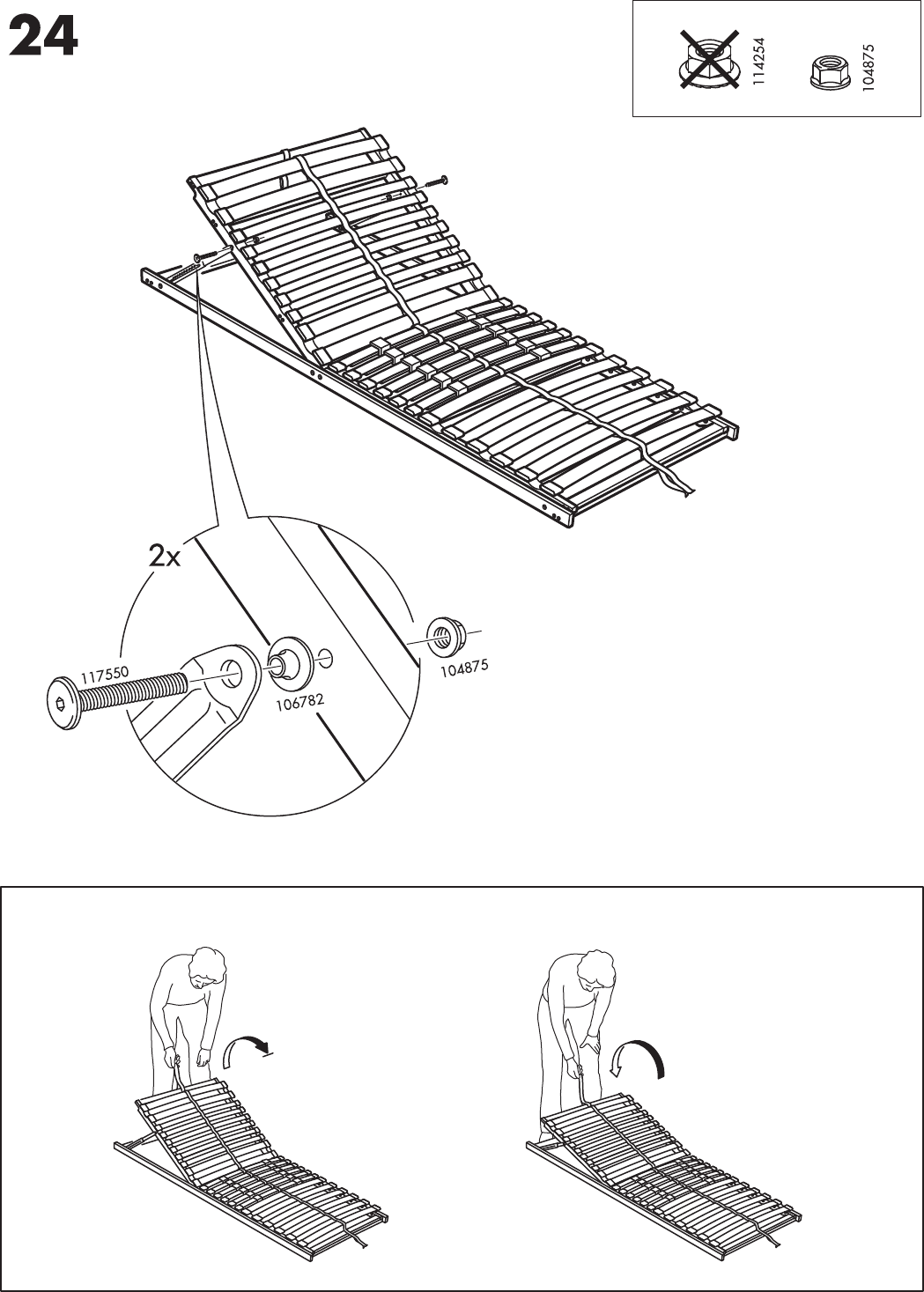 24

114254

104875

2x

117550

106782

104875