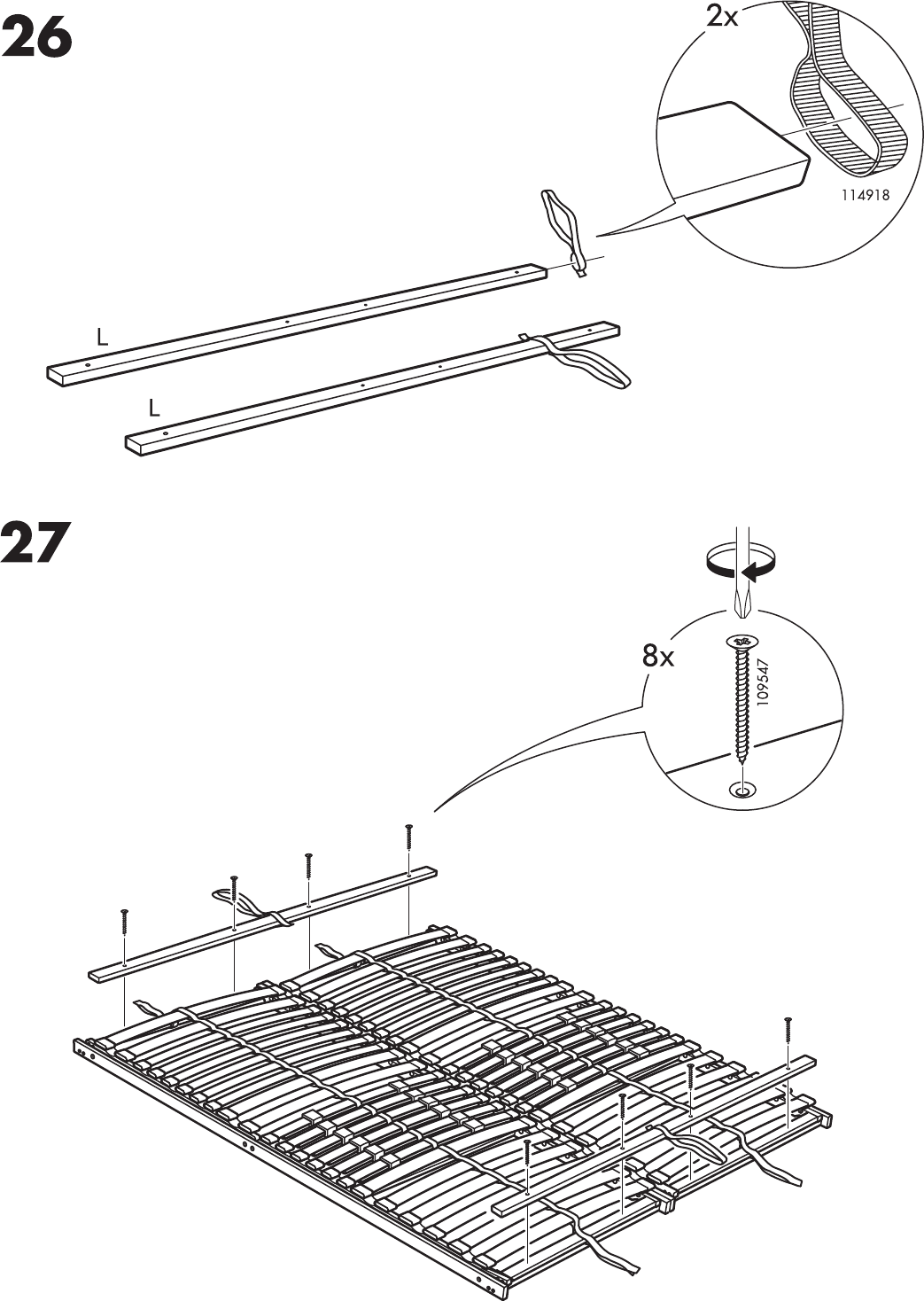 26

2x

114918

L

L

27

8x

109547