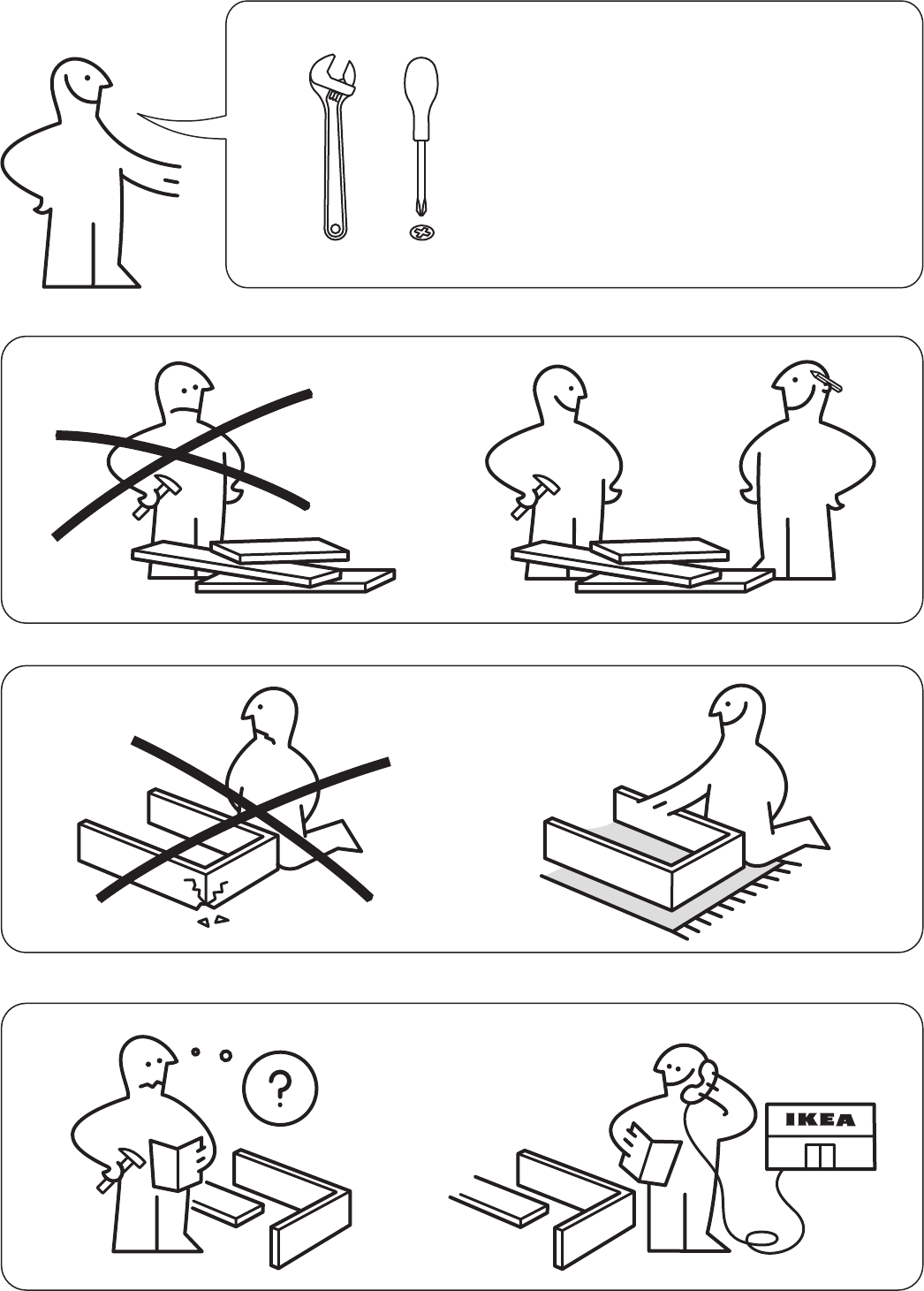 ?

IKEA