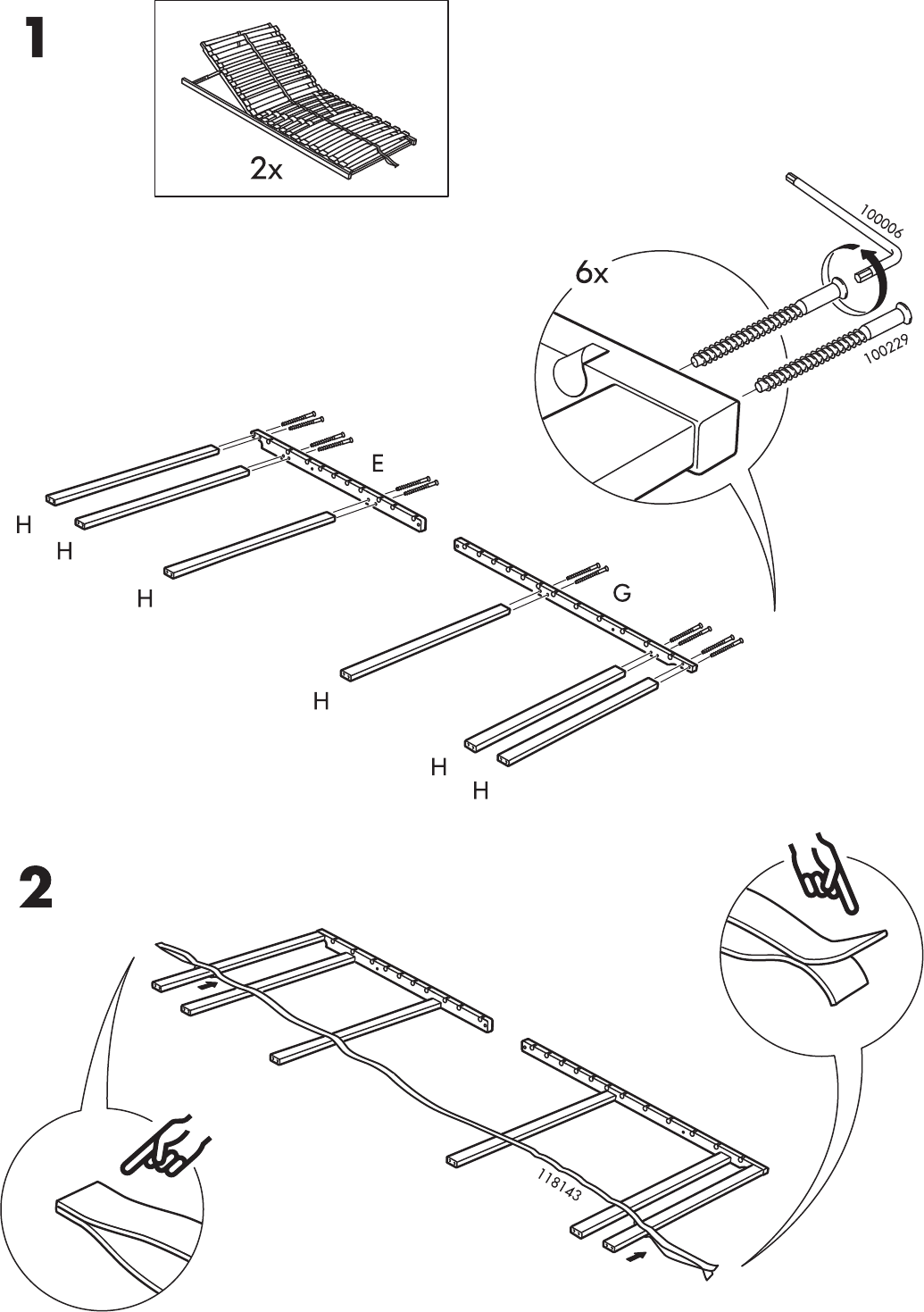 1

2x

6x

100006

100229

E

H

H

H

G

H

H

H

2

118143