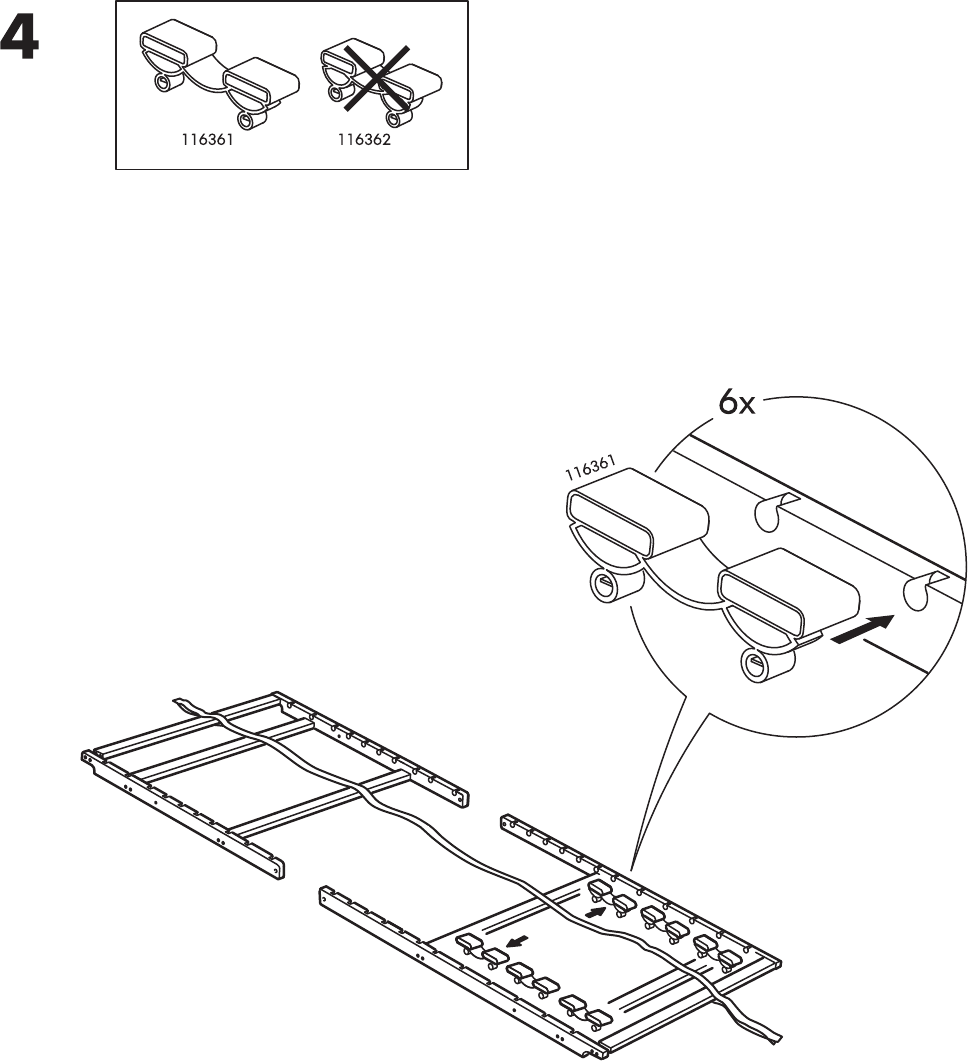 4

116361 116362

6x

116361