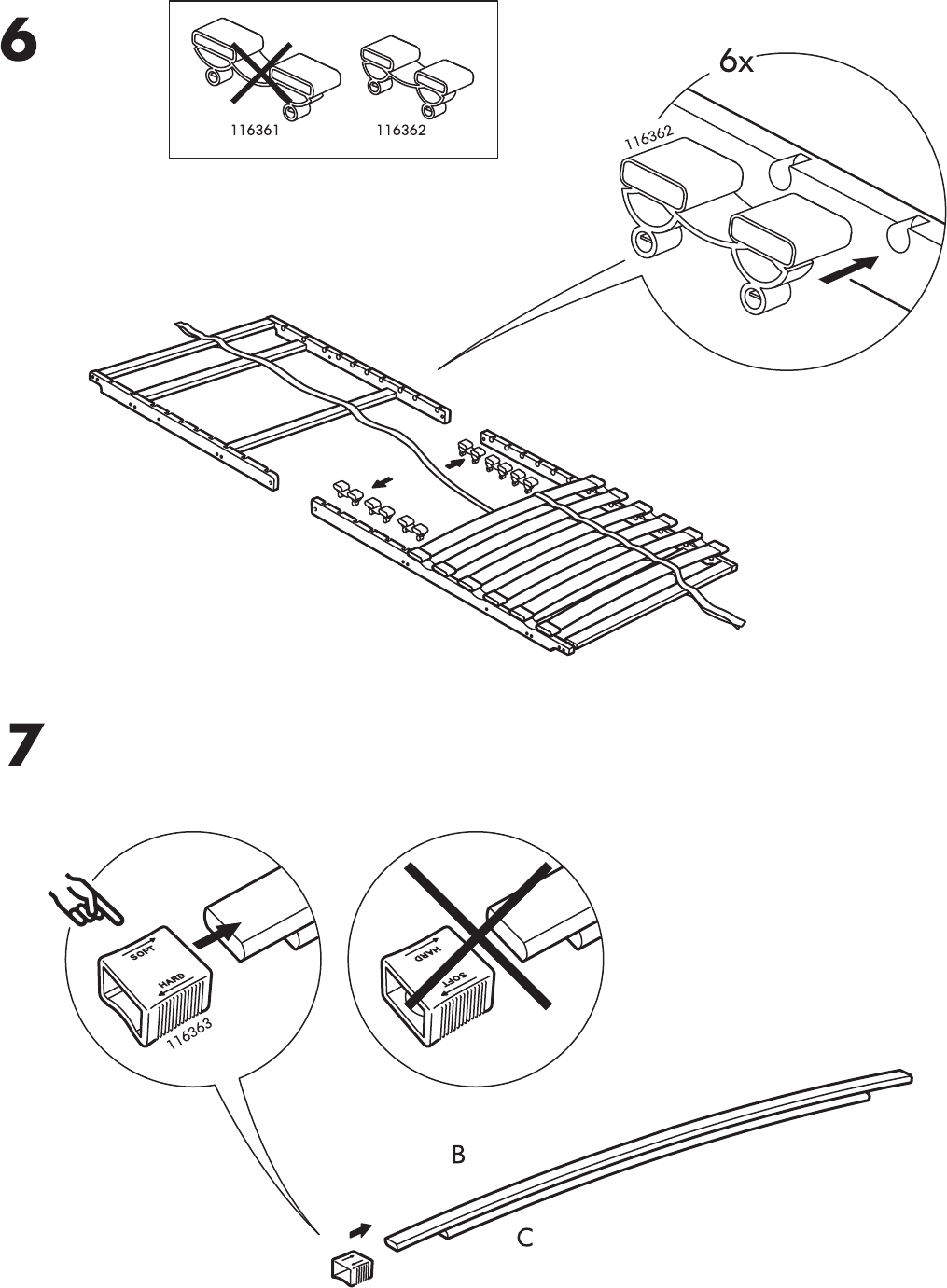 6

116361

116362

6x

116362

7

SOFT

HARD

116363

HARD

SOFT

B

C