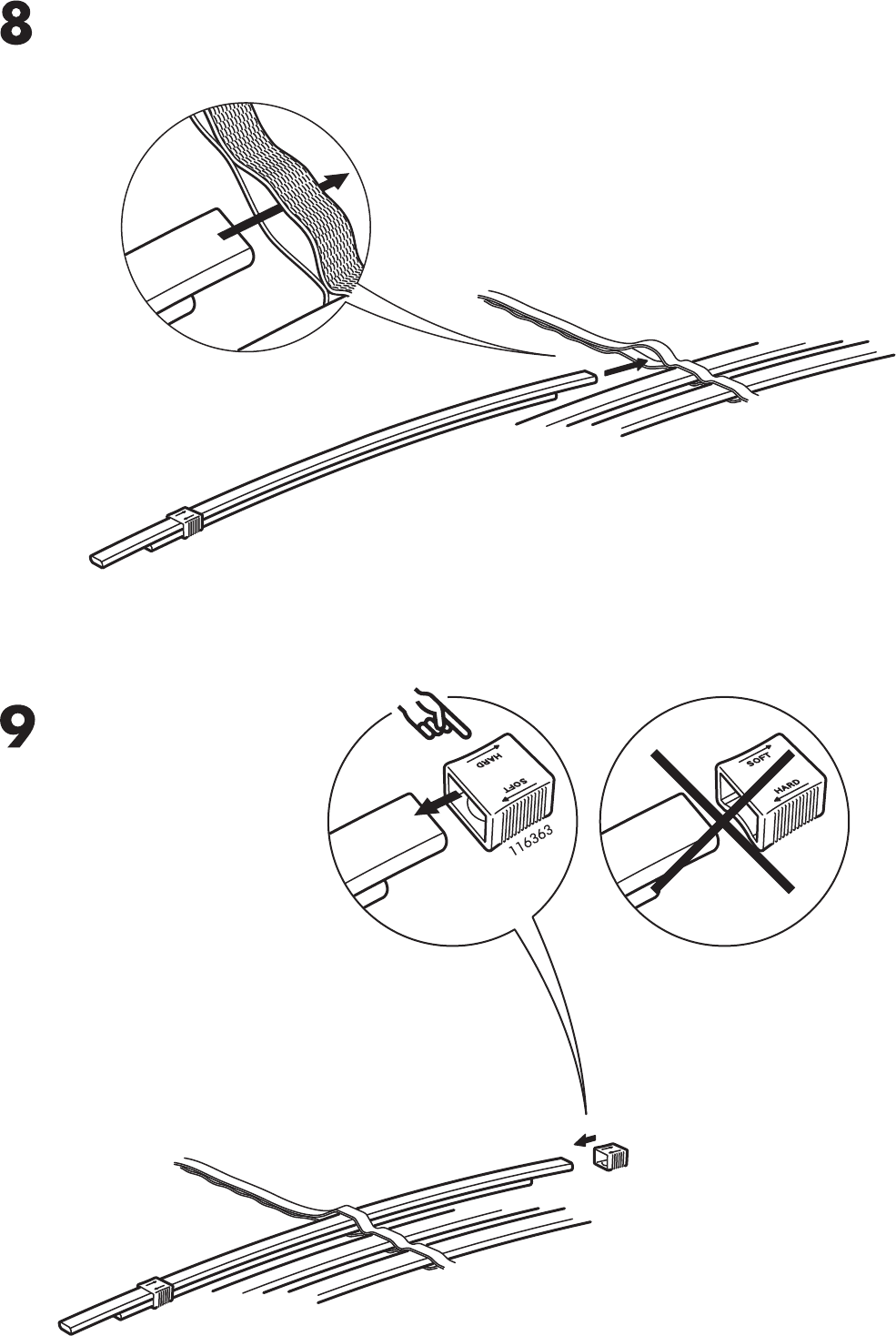 8

9

HARD
SOFT
116363

SOFT
HARD